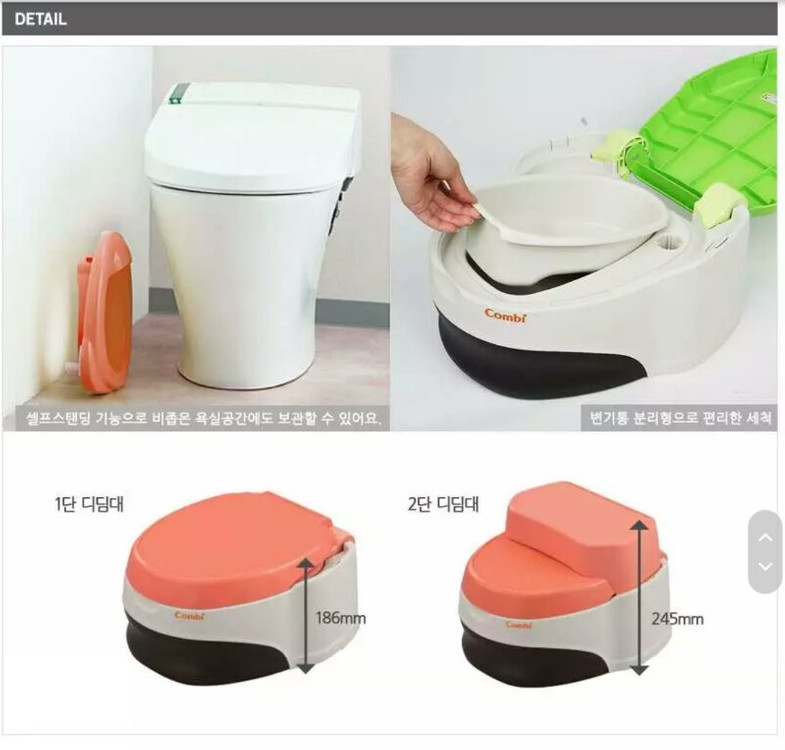 DETAIL

셀프스탠딩 기능으로 비좁은 욕실공간에도 보관할 수 있어요.

Combi

변기통 분리형으로 편리한 세척

1단 디딤대

Combi

186mm

2단 디딤대

Combi

245mm