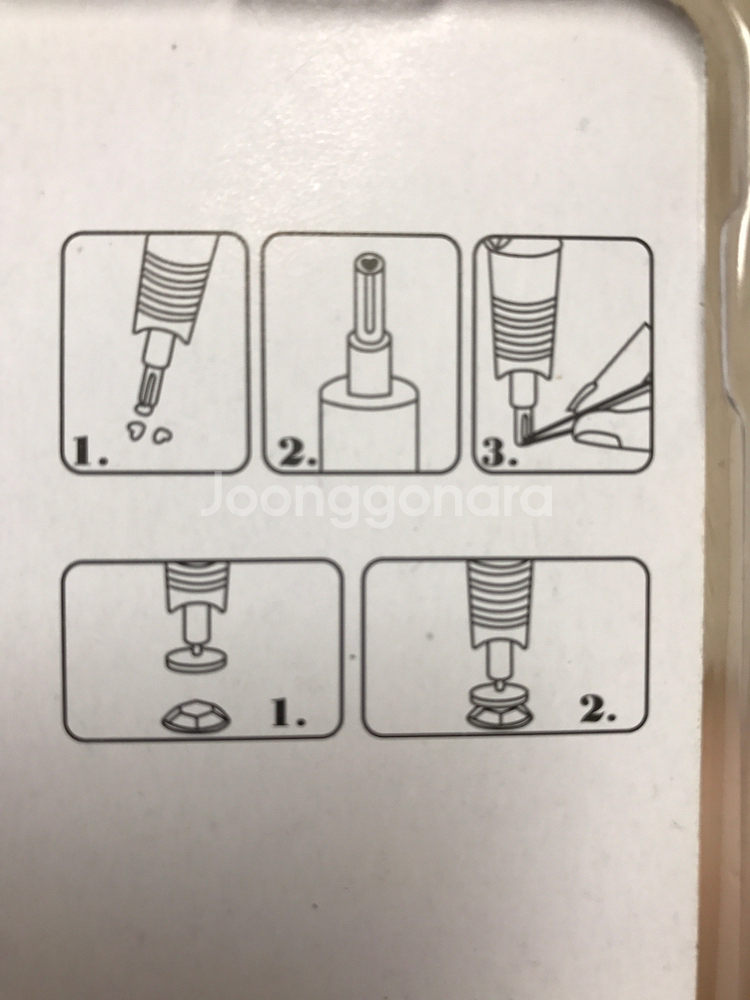 1.

2.

3.

Joonggonara

1.

2.