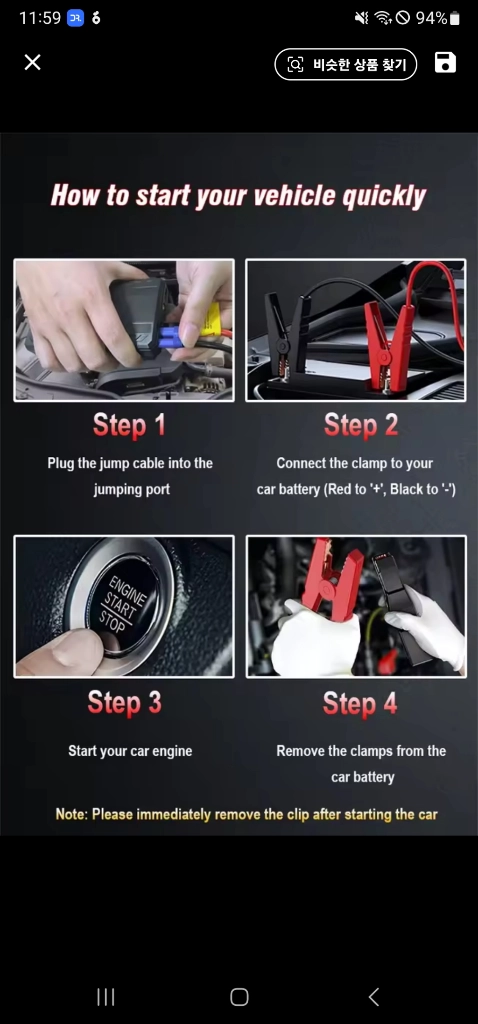 11:59 94%

비슷한 상품 찾기

How to start your vehicle quickly

Step 1

Plug the jump cable into the jumping port

Step 2

Connect the clamp to your car battery (Red to '+', Black to '-')

ENGINE START STOP

Step 3

Start your car engine

Step 4

Remove the clamps from the car battery

Note: Please immediately remove the clip after starting the car