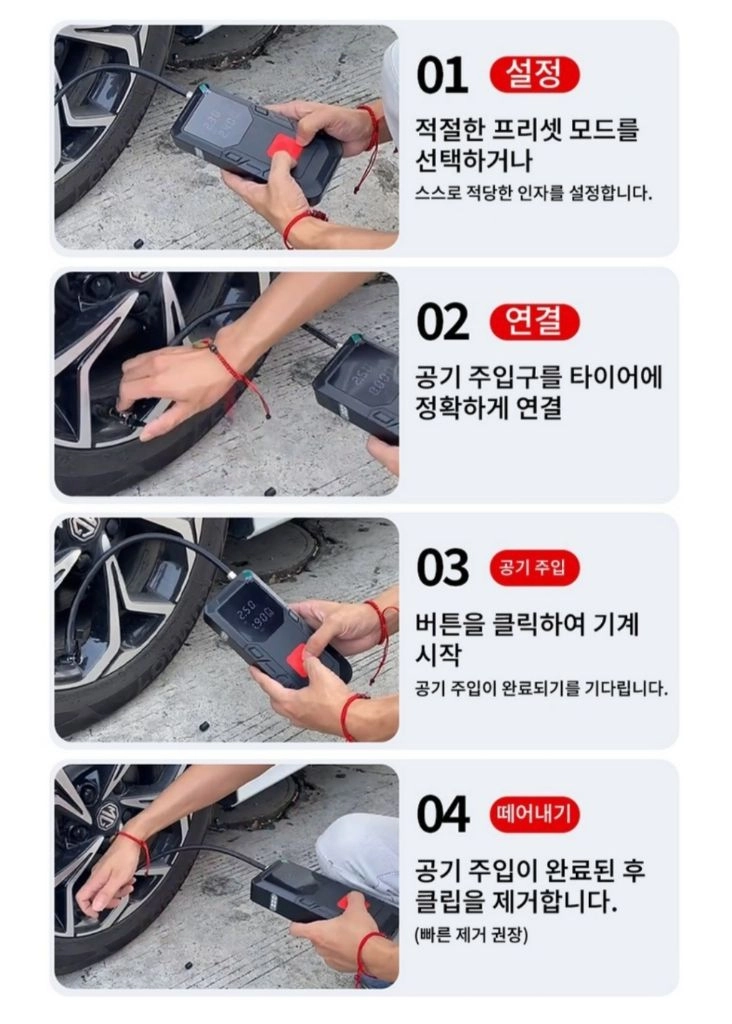 01 설정

적절한 프리셋 모드를 선택하거나

스스로 적당한 인자를 설정합니다.

02 연결

공기 주입구를 타이어에 정확하게 연결

03 공기 주입

버튼을 클릭하여 기계 시작

공기 주입이 완료되기를 기다립니다.

04 떼어내기

공기 주입이 완료된 후 클립을 제거합니다.

(빠른 제거 권장)