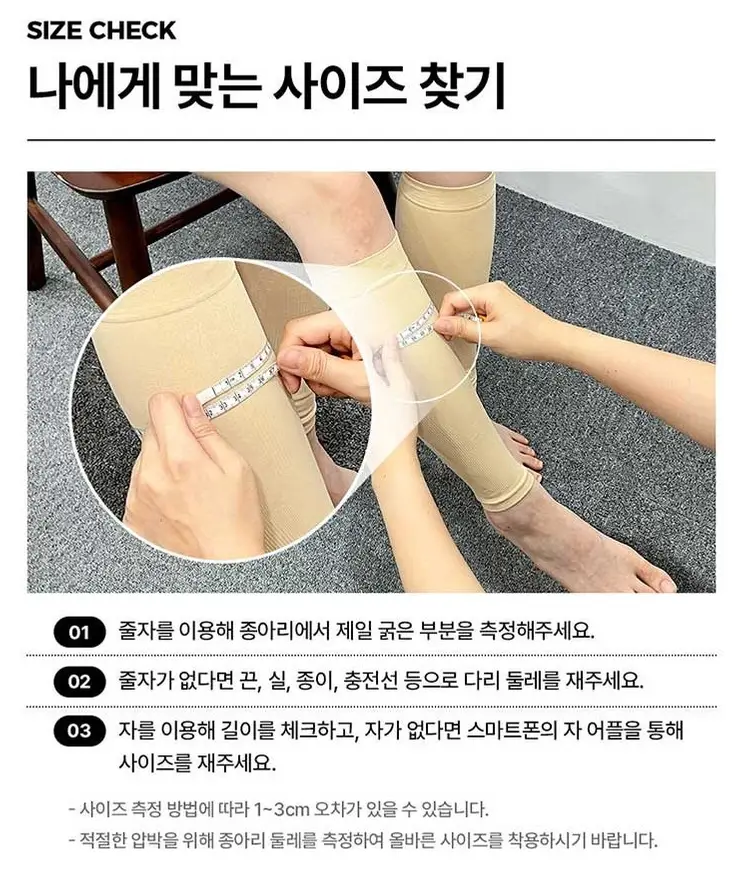 SIZE CHECK

나에게 맞는 사이즈 찾기

01 줄자를 이용해 종아리에서 제일 굵은 부분을 측정해주세요.

02 줄자가 없다면 끈, 실, 종이, 충전선 등으로 다리 둘레를 재주세요.

03 자를 이용해 길이를 체크하고, 자가 없다면 스마트폰의 자 어플을 통해 사이즈를 재주세요.

- 사이즈 측정 방법에 따라 1~3cm 오차가 있을 수 있습니다.
- 적절한 압박을 위해 종아리 둘레를 측정하여 올바른 사이즈를 착용하시기 바랍니다.