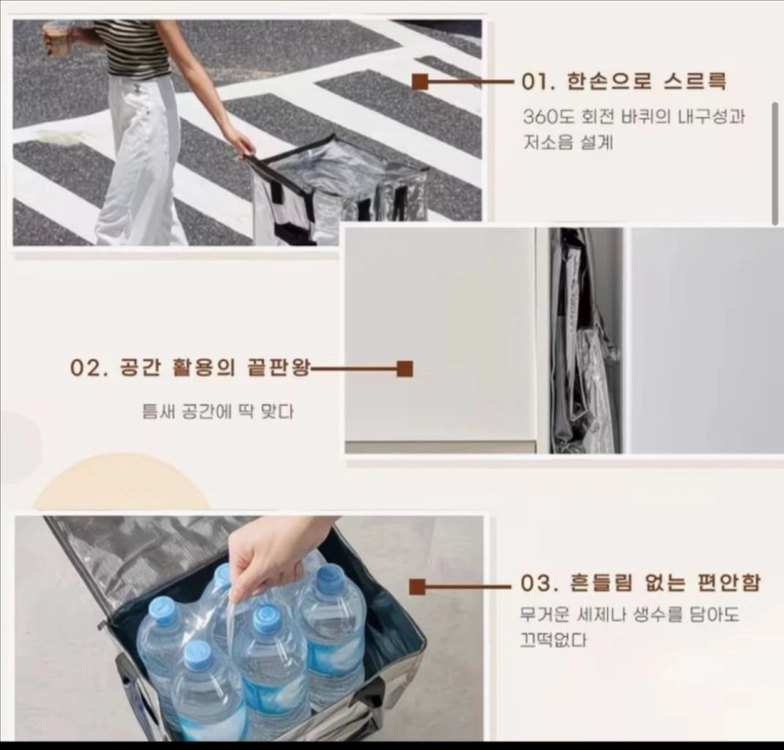 01. 한손으로 스르륵
360도 회전 바퀴의 내구성과 저소음 설계

02. 공간 활용의 끝판왕
틈새 공간에 딱 맞다

03. 흔들림 없는 편안함
무거운 세제나 생수를 담아도 끄떡없다