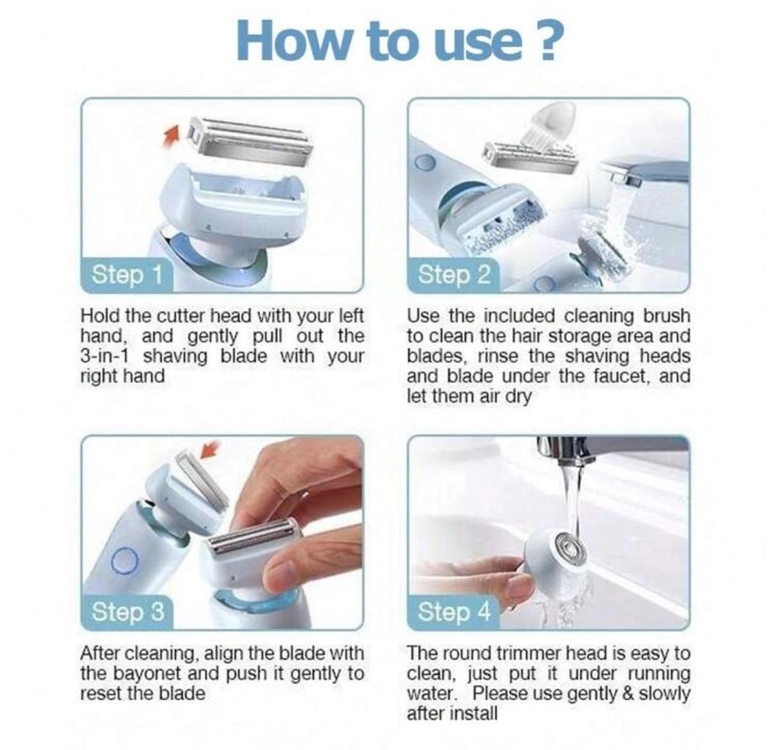 How to use ?

Step 1

Hold the cutter head with your left hand, and gently pull out the 3-in-1 shaving blade with your right hand

Step 2

Use the included cleaning brush to clean the hair storage area and blades, rinse the shaving heads and blade under the faucet, and let them air dry

Step 3

After cleaning, align the blade with the bayonet and push it gently to reset the blade

Step 4

The round trimmer head is easy to clean, just put it under running water. Please use gently & slowly after install