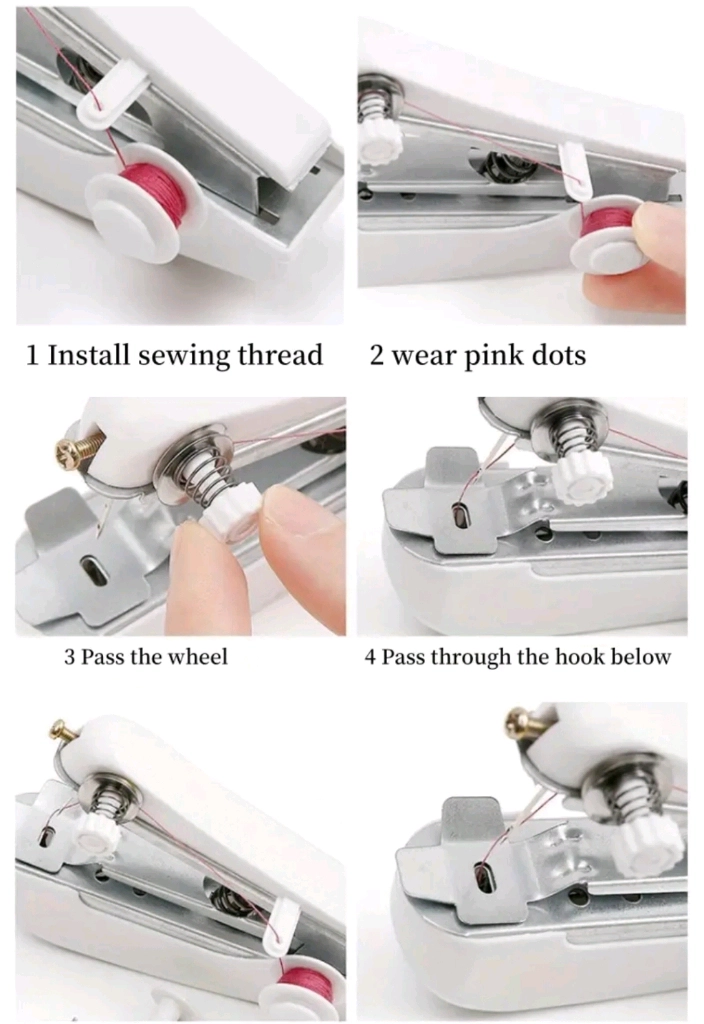 1 Install sewing thread

2 wear pink dots

3 Pass the wheel

4 Pass through the hook below