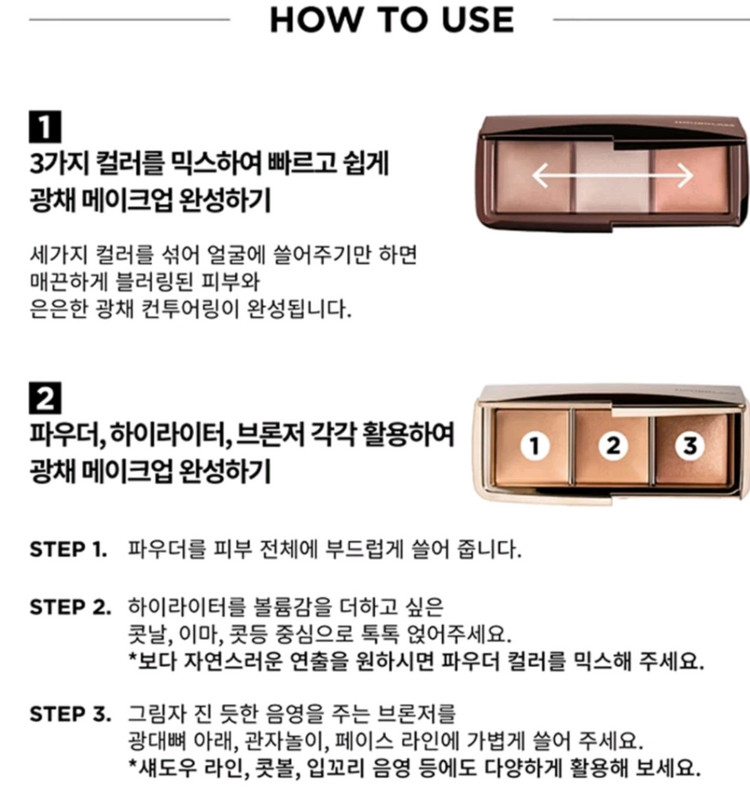 HOW TO USE

1
3가지 컬러를 믹스하여 빠르고 쉽게 광채 메이크업 완성하기

세가지 컬러를 섞어 얼굴에 쓸어주기만 하면 매끈하게 블러링된 피부와 은은한 광채 컨투어링이 완성됩니다.

2
파우더, 하이라이터, 브론저 각각 활용하여 광채 메이크업 완성하기

1 2 3

STEP 1. 파우더를 피부 전체에 부드럽게 쓸어 줍니다.

STEP 2. 하이라이터를 볼륨감을 더하고 싶은 콧날, 이마, 콧등 중심으로 톡톡 얹어주세요.
*보다 자연스러운 연출을 원하시면 파우더 컬러를 믹스해 주세요.

STEP 3. 그림자 진 듯한 음영을 주는 브론저를 광대뼈 아래, 관자놀이, 페이스 라인에 가볍게 쓸어 주세요.
*섀도우 라인, 콧볼, 입꼬리 음영 등에도 다양하게 활용해 보세요.