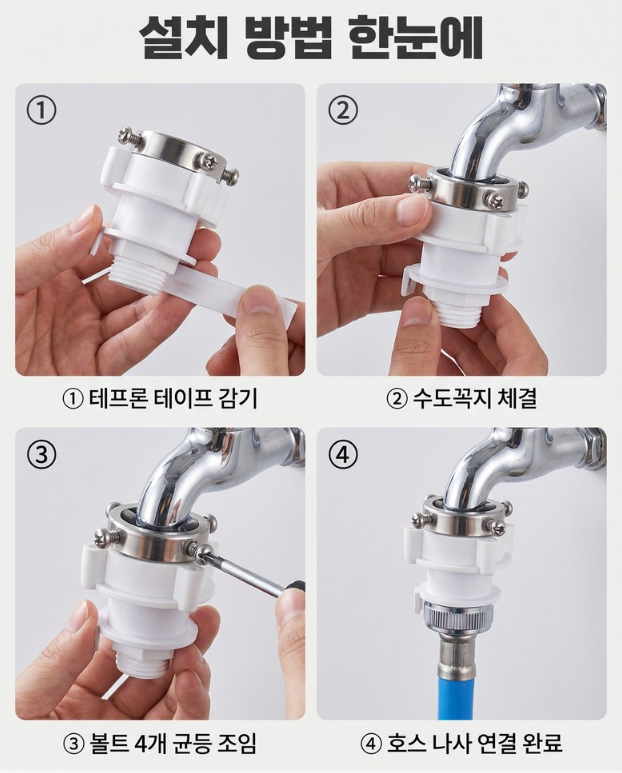 설치 방법 한눈에

①

②

① 테프론 테이프 감기

② 수도꼭지 체결

③

④

③ 볼트 4개 균등 조임

④ 호스 나사 연결 완료