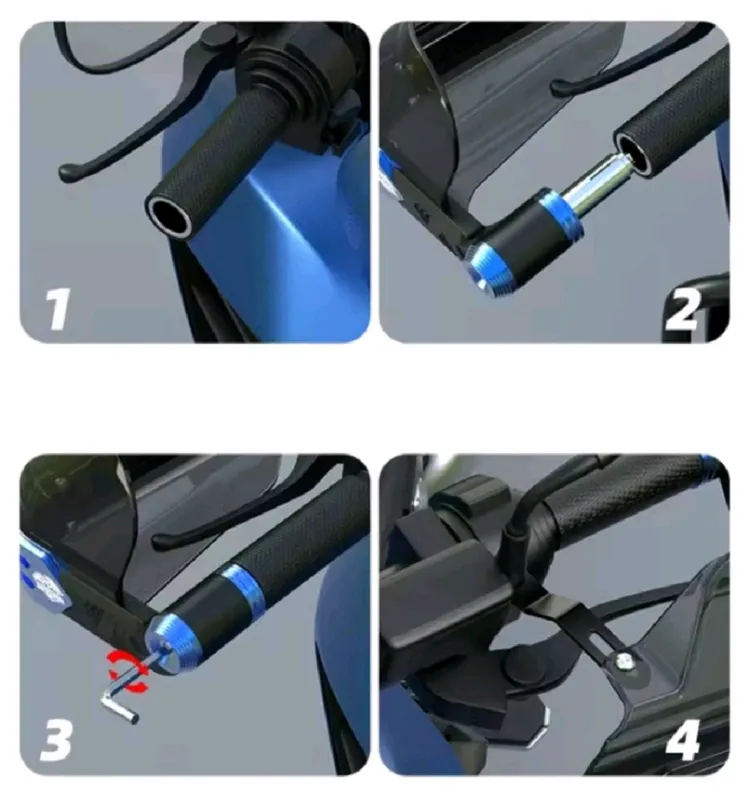 1

2

3

4