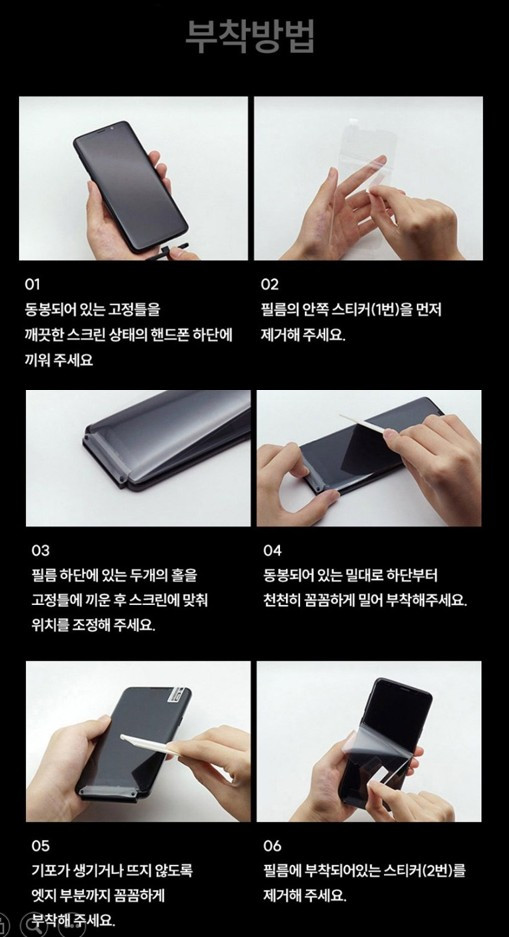 부착방법

01
동봉되어 있는 고정틀을
깨끗한 스크린 상태의 핸드폰 하단에
끼워 주세요

02
필름의 안쪽 스티커(1번)을 먼저
제거해 주세요.

03
필름 하단에 있는 두개의 홀을
고정틀에 끼운 후 스크린에 맞춰
위치를 조정해 주세요.

04
동봉되어 있는 밀대로 하단부터
천천히 꼼꼼하게 밀어 부착해주세요.

05
기포가 생기거나 뜨지 않도록
엣지 부분까지 꼼꼼하게
부착해 주세요.

06
필름에 부착되어있는 스티커(2번)를
제거해 주세요.