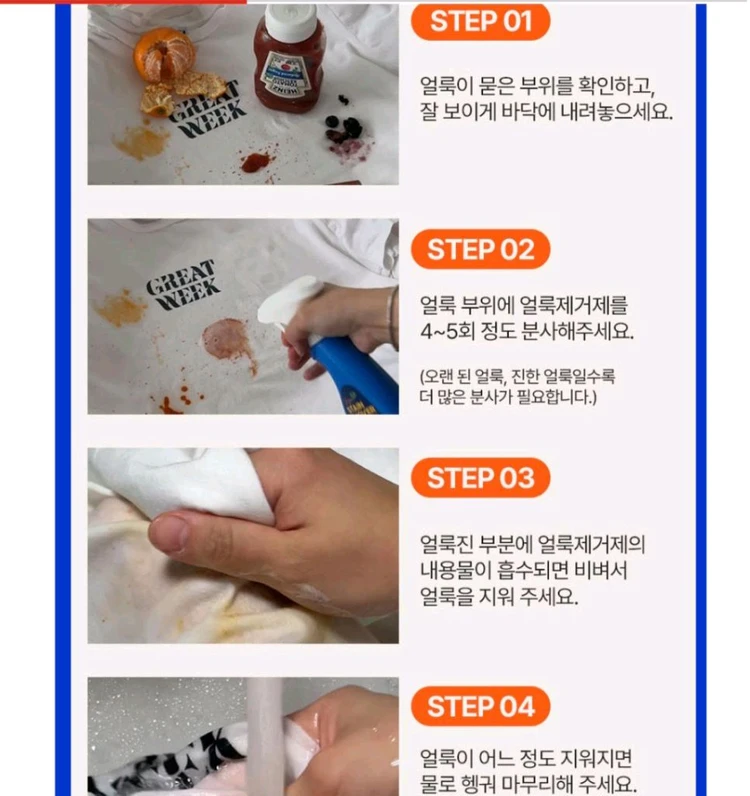 GREAT WEEK

STEP 01

얼룩이 묻은 부위를 확인하고, 잘 보이게 바닥에 내려놓으세요.

GREAT WEEK

STEP 02

얼룩 부위에 얼룩제거제를 4~5회 정도 분사해주세요.

(오랜 된 얼룩, 진한 얼룩일수록 더 많은 분사가 필요합니다.)

STEP 03

얼룩진 부분에 얼룩제거제의 내용물이 흡수되면 비벼서 얼룩을 지워 주세요.

STEP 04

얼룩이 어느 정도 지워지면 물로 헹궈 마무리해 주세요.