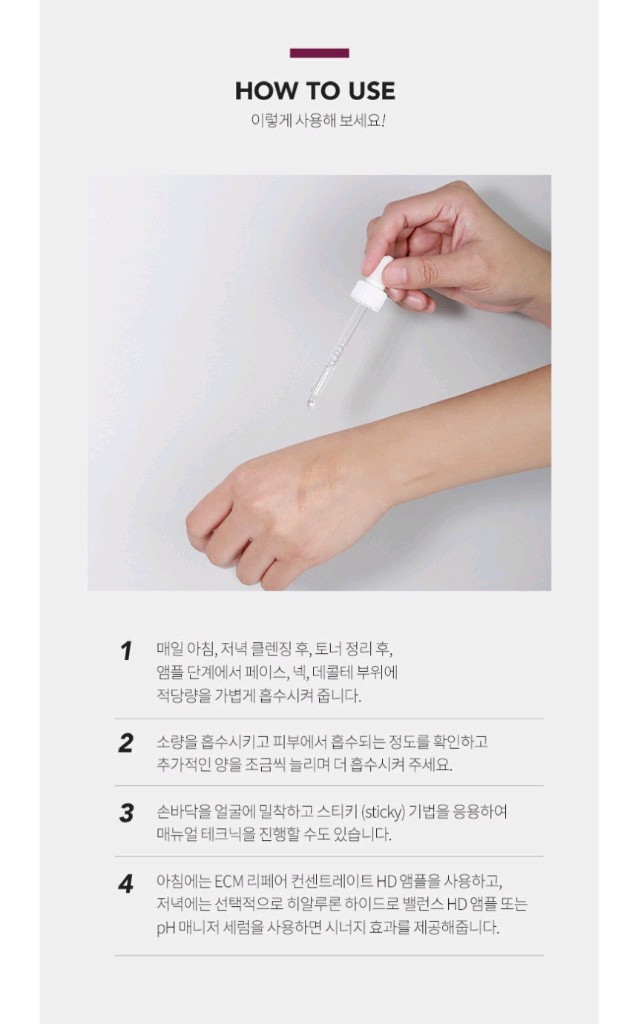 HOW TO USE
이렇게 사용해 보세요!

1 매일 아침, 저녁 클렌징 후, 토너 정리 후, 앰플 단계에서 페이스, 넥, 데콜테 부위에 적당량을 가볍게 흡수시켜 줍니다.

2 소량을 흡수시키고 피부에서 흡수되는 정도를 확인하고 추가적인 양을 조금씩 늘리며 더 흡수시켜 주세요.

3 손바닥을 얼굴에 밀착하고 스티키 (sticky) 기법을 응용하여 매뉴얼 테크닉을 진행할 수도 있습니다.

4 아침에는 ECM 리페어 컨센트레이트 HD 앰플을 사용하고, 저녁에는 선택적으로 히알루론 하이드로 밸런스 HD 앰플 또는 pH 매니저 세럼을 사용하면 시너지 효과를 제공해줍니다.