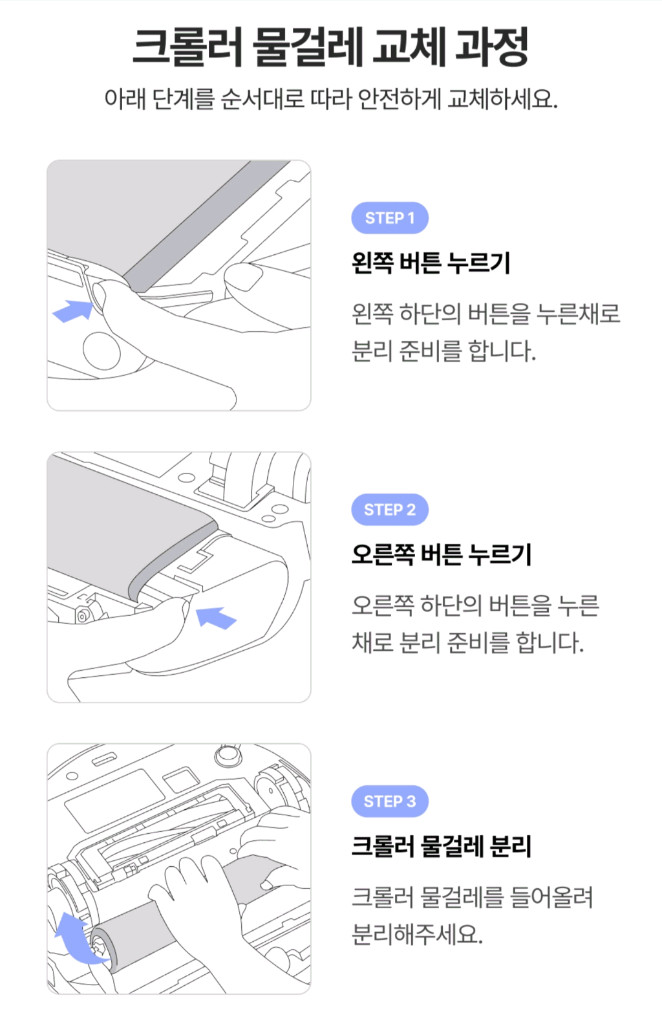 크롤러 물걸레 교체 과정

아래 단계를 순서대로 따라 안전하게 교체하세요.

STEP 1

왼쪽 버튼 누르기

왼쪽 하단의 버튼을 누른채로 분리 준비를 합니다.

STEP 2

오른쪽 버튼 누르기

오른쪽 하단의 버튼을 누른 채로 분리 준비를 합니다.

STEP 3

크롤러 물걸레 분리

크롤러 물걸레를 들어올려 분리해주세요.