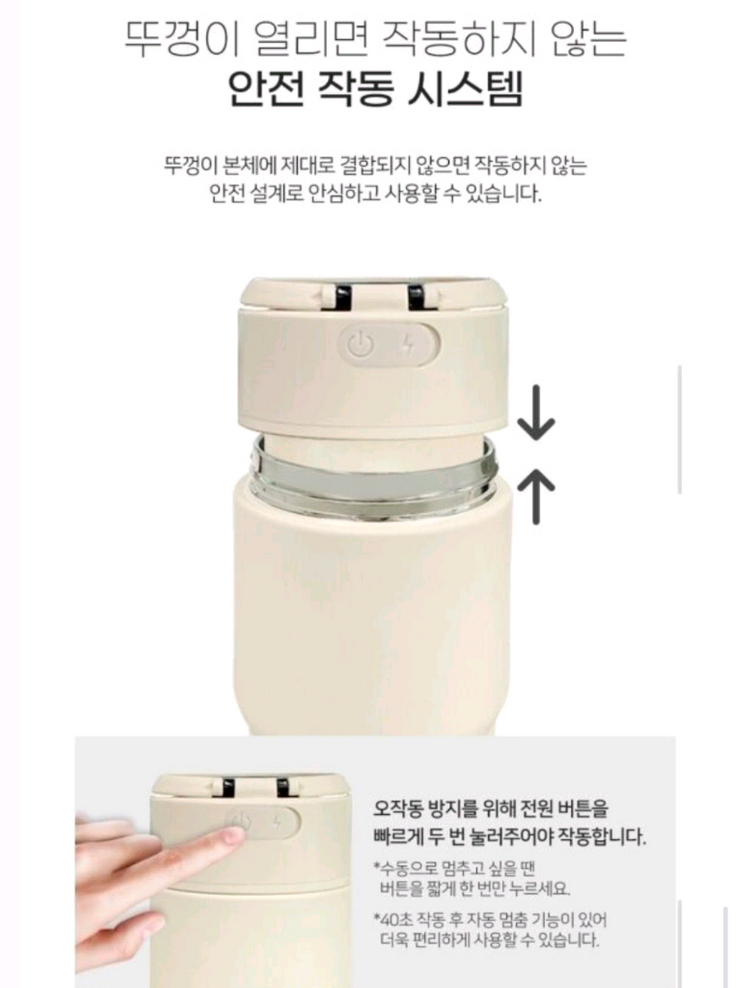 뚜껑이 열리면 작동하지 않는
안전 작동 시스템

뚜껑이 본체에 제대로 결합되지 않으면 작동하지 않는
안전 설계로 안심하고 사용할 수 있습니다.

오작동 방지를 위해 전원 버튼을
빠르게 두 번 눌러주어야 작동합니다.

*수동으로 멈추고 싶을 땐
버튼을 짧게 한 번만 누르세요.

*40초 작동 후 자동 멈춤 기능이 있어
더욱 편리하게 사용할 수 있습니다.