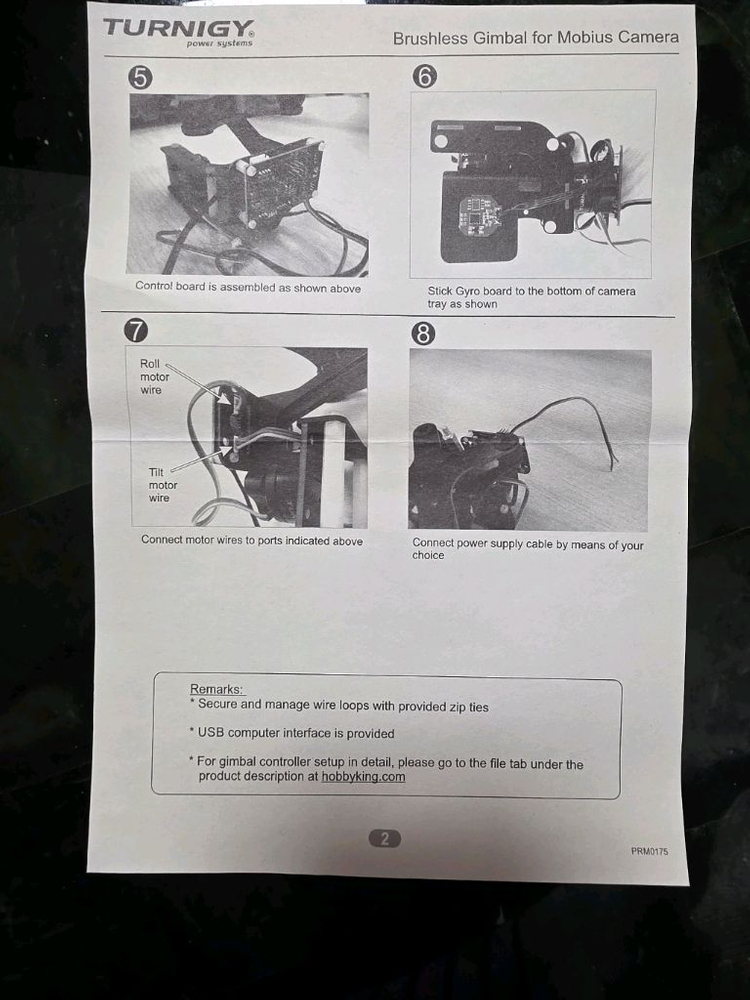 TURNIGY
power systems

Brushless Gimbal for Mobius Camera

5

Control board is assembled as shown above

6

Stick Gyro board to the bottom of camera tray as shown

7

Roll motor wire

Tilt motor wire

Connect motor wires to ports indicated above

8

Connect power supply cable by means of your choice

Remarks:
* Secure and manage wire loops with provided zip ties

* USB computer interface is provided

* For gimbal controller setup in detail, please go to the file tab under the product description at hobbyking.com

2

PRM0175