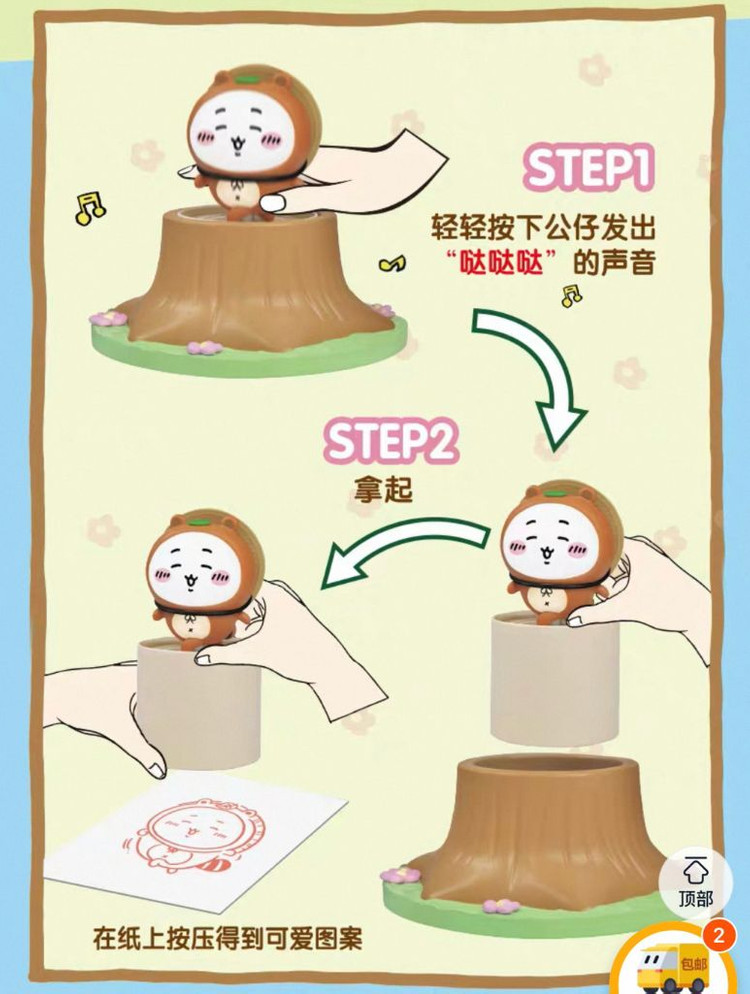 STEP1
轻轻按下公仔发出“哒哒哒”的声音

STEP2
拿起

在纸上按压得到可爱图案

顶部

2
包邮