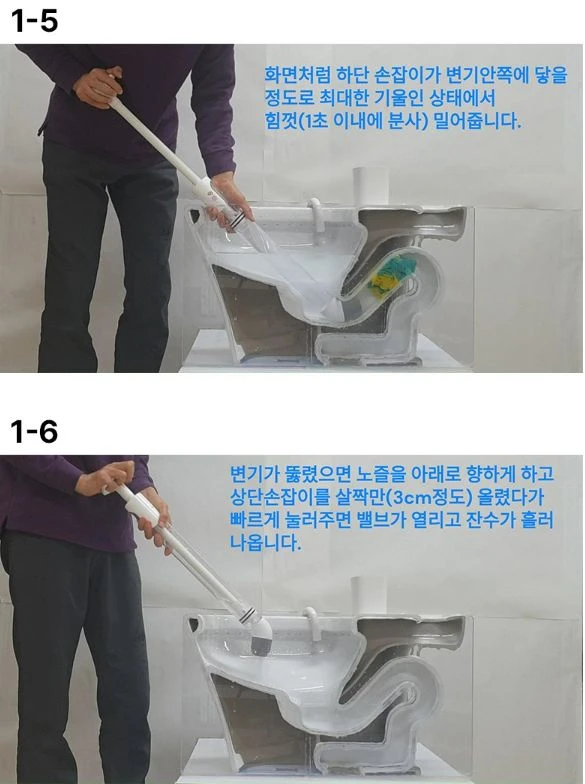 1-5

화면처럼 하단 손잡이가 변기안쪽에 닿을 정도로 최대한 기울인 상태에서 힘껏(1초 이내에 분사) 밀어줍니다.

1-6

변기가 뚫렸으면 노즐을 아래로 향하게 하고 상단손잡이를 살짝만(3cm정도) 올렸다가 빠르게 눌러주면 밸브가 열리고 잔수가 흘러 나옵니다.