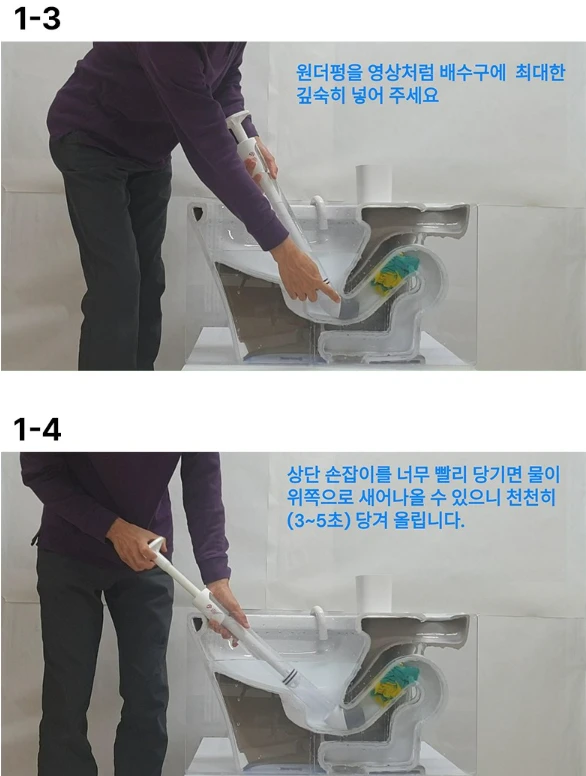 1-3

원더펑을 영상처럼 배수구에 최대한 깊숙히 넣어 주세요

1-4

상단 손잡이를 너무 빨리 당기면 물이 위쪽으로 새어나올 수 있으니 천천히 (3~5초) 당겨 올립니다.