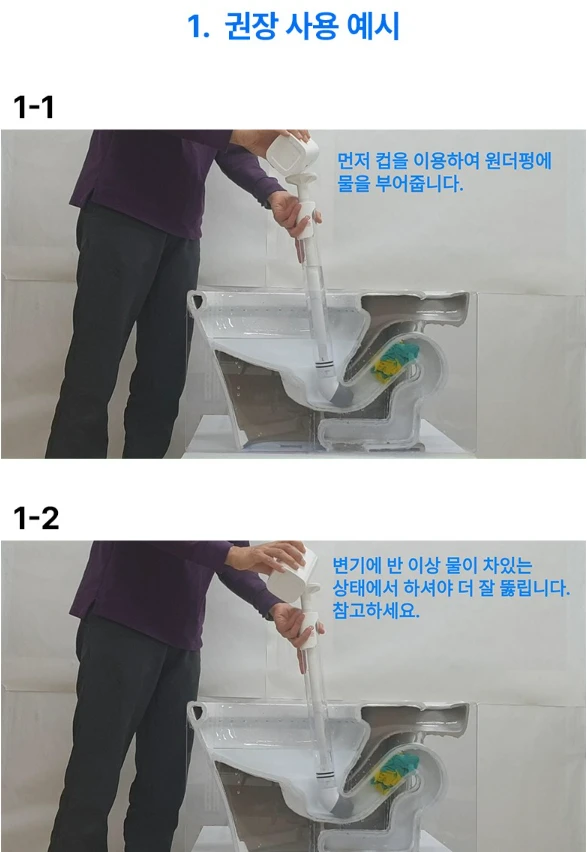 1. 권장 사용 예시

1-1

먼저 컵을 이용하여 원더펑에 물을 부어줍니다.

1-2

변기에 반 이상 물이 차있는 상태에서 하셔야 더 잘 뚫립니다. 참고하세요.