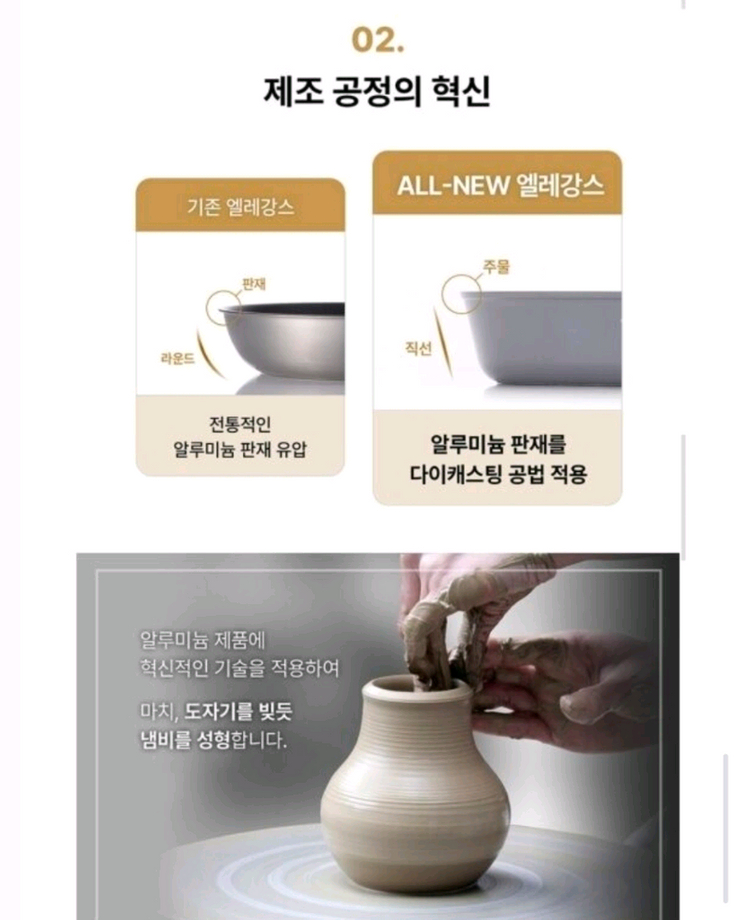 02.

제조 공정의 혁신

기존 엘레강스

판재

라운드

전통적인
알루미늄 판재 유압

ALL-NEW 엘레강스

주물

직선

알루미늄 판재를
다이캐스팅 공법 적용

알루미늄 제품에
혁신적인 기술을 적용하여

마치, 도자기를 빚듯
냄비를 성형합니다.