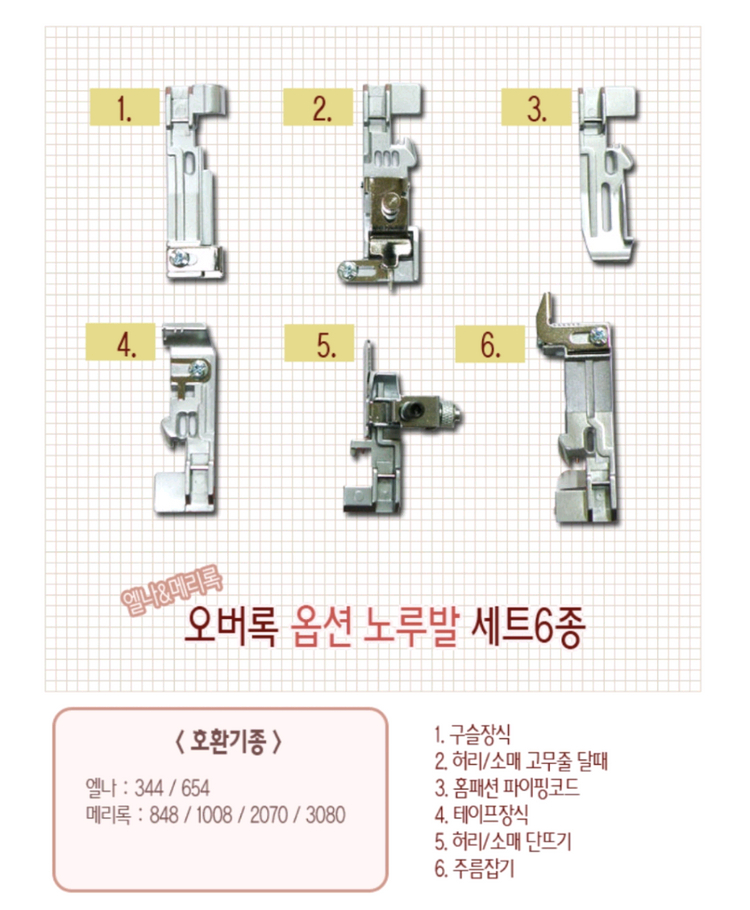 1.

2.

3.

4.

5.

6.

엘나&메리록

오버록 옵션 노루발 세트6종

〈 호환기종 〉

엘나 : 344 / 654
메리록 : 848 / 1008 / 2070 / 3080

1. 구슬장식
2. 허리/소매 고무줄 달때
3. 홈패션 파이핑코드
4. 테이프장식
5. 허리/소매 단뜨기
6. 주름잡기