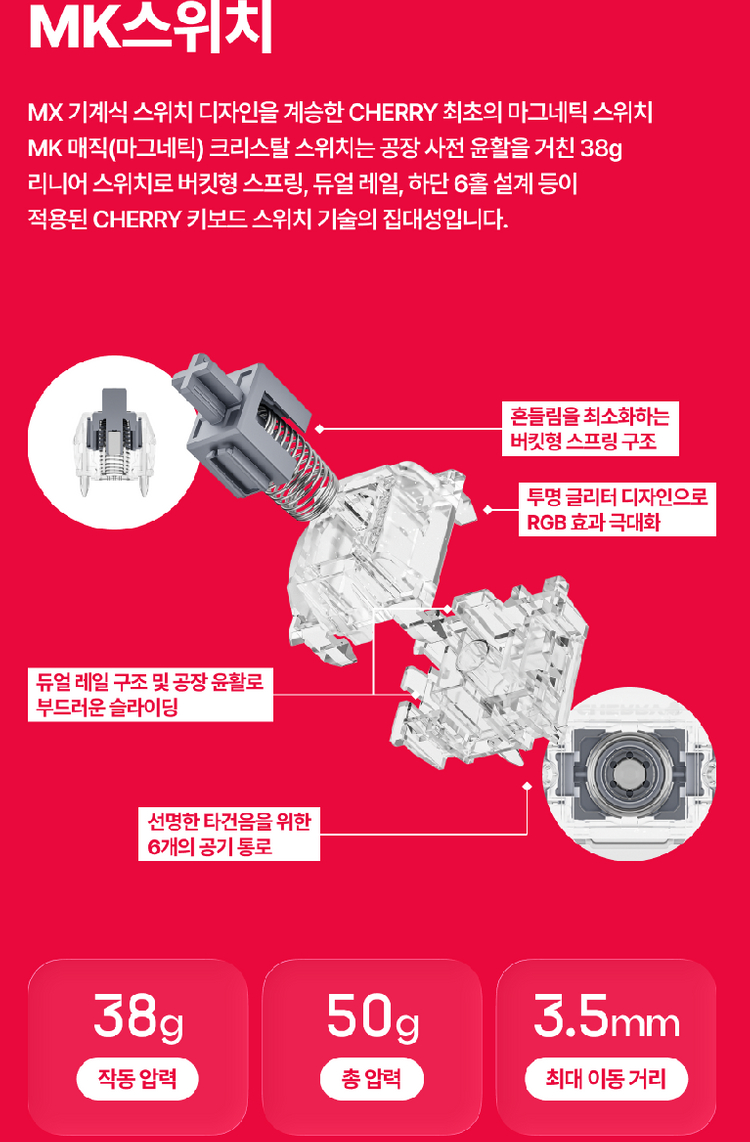 MK스위치

MX 기계식 스위치 디자인을 계승한 CHERRY 최초의 마그네틱 스위치
MK 매직(마그네틱) 크리스탈 스위치는 공장 사전 윤활을 거친 38g
리니어 스위치로 버킷형 스프링, 듀얼 레일, 하단 6홀 설계 등이
적용된 CHERRY 키보드 스위치 기술의 집대성입니다.

흔들림을 최소화하는
버킷형 스프링 구조

투명 글리터 디자인으로
RGB 효과 극대화

듀얼 레일 구조 및 공장 윤활로
부드러운 슬라이딩

선명한 타건음을 위한
6개의 공기 통로

38g
작동 압력

50g
총 압력

3.5mm
최대 이동 거리