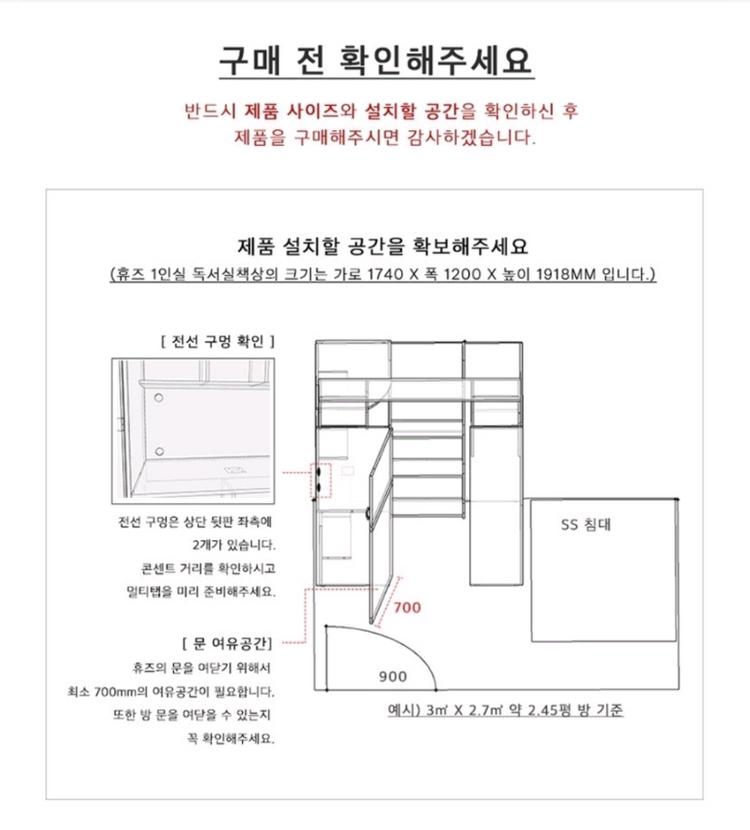 구매 전 확인해주세요

반드시 제품 사이즈와 설치할 공간을 확인하신 후 제품을 구매해주시면 감사하겠습니다.

제품 설치할 공간을 확보해주세요
(휴즈 1인실 독서실책상의 크기는 가로 1740 X 폭 1200 X 높이 1918MM 입니다.)

[ 전선 구멍 확인 ]

전선 구멍은 상단 뒷판 좌측에 2개가 있습니다. 콘센트 거리를 확인하시고 멀티탭을 미리 준비해주세요.

[ 문 여유공간]

휴즈의 문을 여닫기 위해서 최소 700mm의 여유공간이 필요합니다. 또한 방 문을 여닫을 수 있는지 꼭 확인해주세요.

SS 침대

700

900

예시) 3㎡ X 2.7㎡ 약 2.45평 방 기준