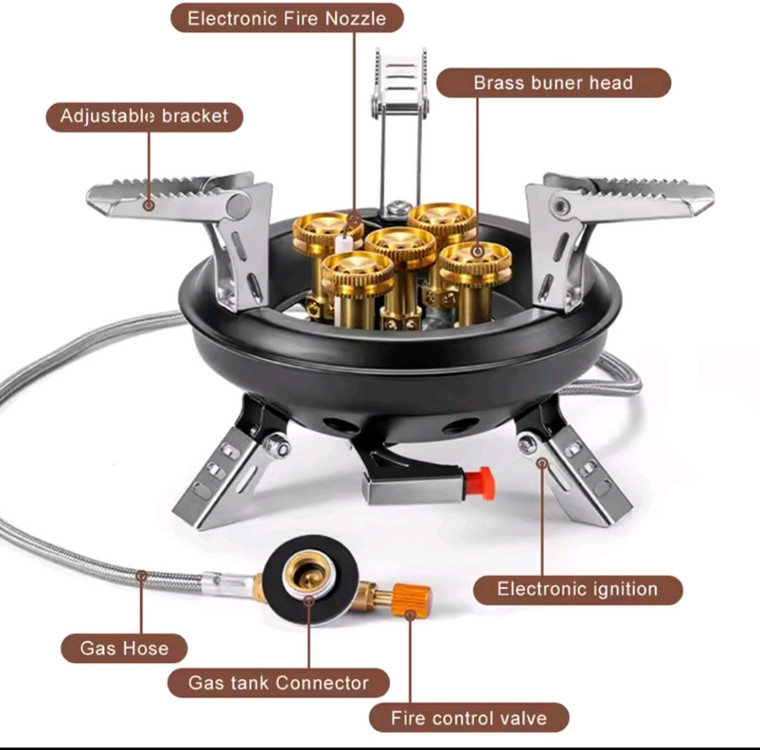 Electronic Fire Nozzle

Brass buner head

Adjustable bracket

Electronic ignition

Gas Hose

Gas tank Connector

Fire control valve