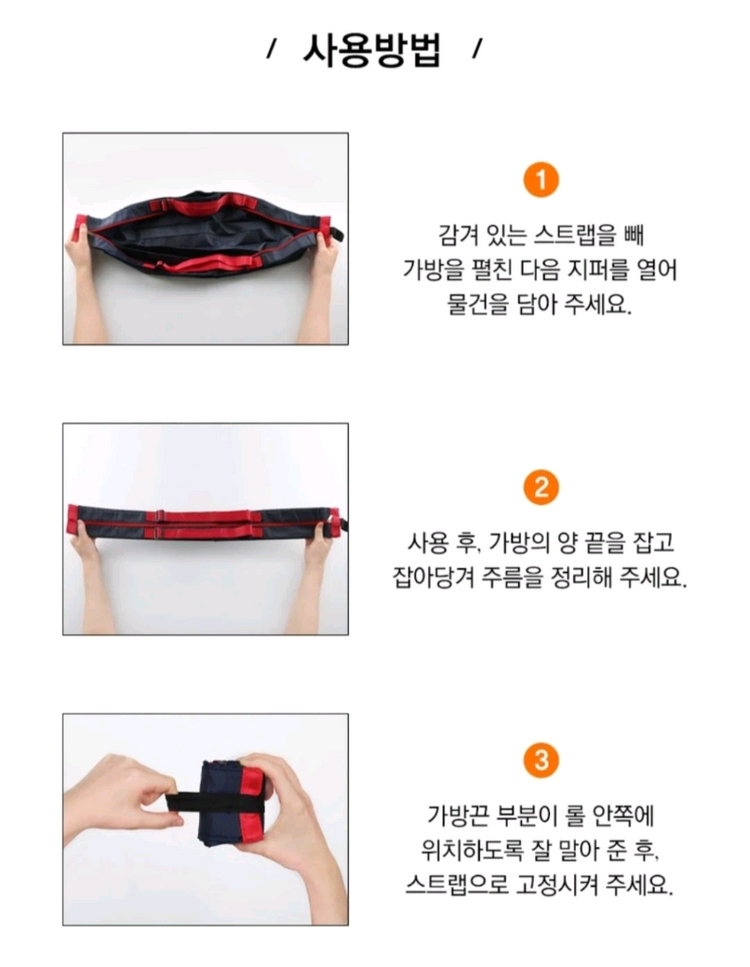 / 사용방법 /

1

감겨 있는 스트랩을 빼
가방을 펼친 다음 지퍼를 열어
물건을 담아 주세요.

2

사용 후, 가방의 양 끝을 잡고
잡아당겨 주름을 정리해 주세요.

3

가방끈 부분이 롤 안쪽에
위치하도록 잘 말아 준 후,
스트랩으로 고정시켜 주세요.