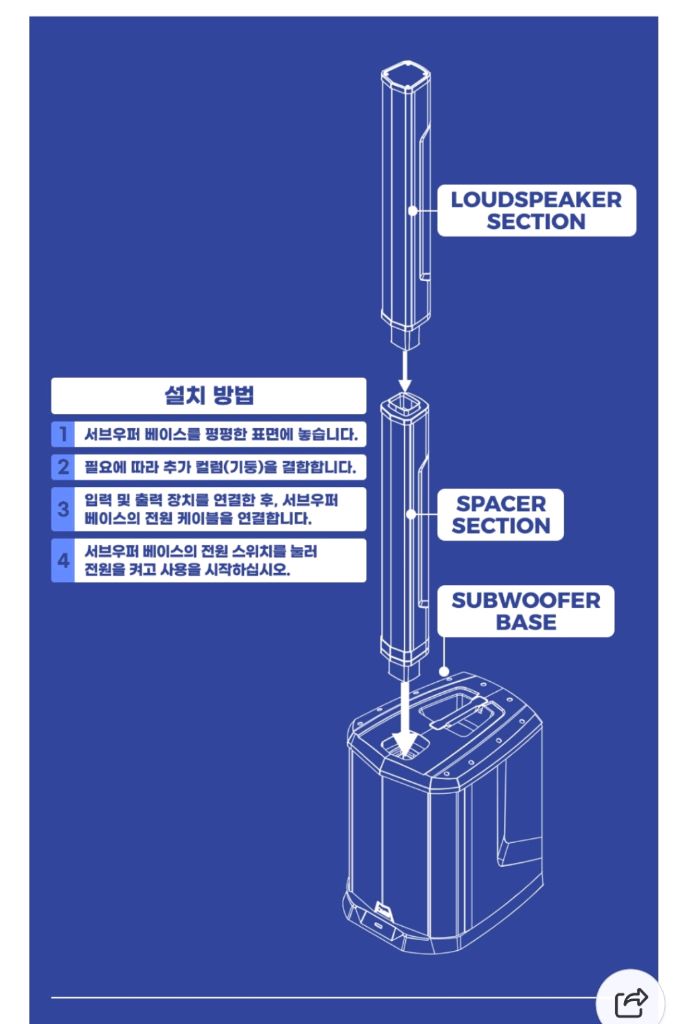 LOUDSPEAKER SECTION

설치 방법

1 서브우퍼 베이스를 평평한 표면에 놓습니다.

2 필요에 따라 추가 컬럼(기둥)을 결합합니다.

3 입력 및 출력 장치를 연결한 후, 서브우퍼 베이스의 전원 케이블을 연결합니다.

4 서브우퍼 베이스의 전원 스위치를 눌러 전원을 켜고 사용을 시작하십시오.

SPACER SECTION

SUBWOOFER BASE