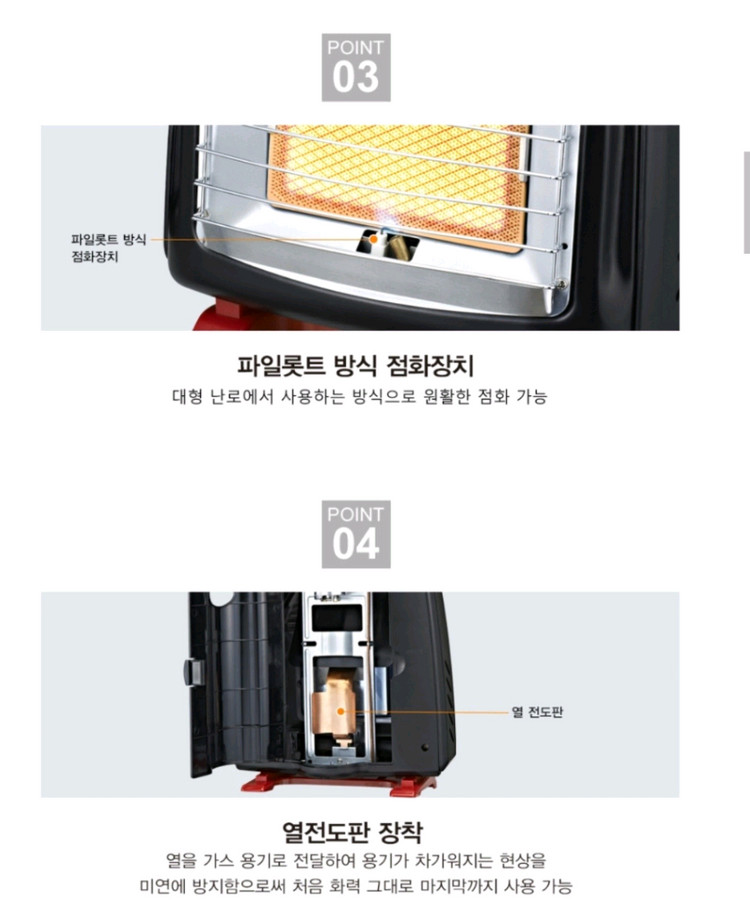 POINT
03

파일롯트 방식 점화장치

파일롯트 방식 점화장치

대형 난로에서 사용하는 방식으로 원활한 점화 가능

POINT
04

열 전도판

열전도판 장착

열을 가스 용기로 전달하여 용기가 차가워지는 현상을 미연에 방지함으로써 처음 화력 그대로 마지막까지 사용 가능