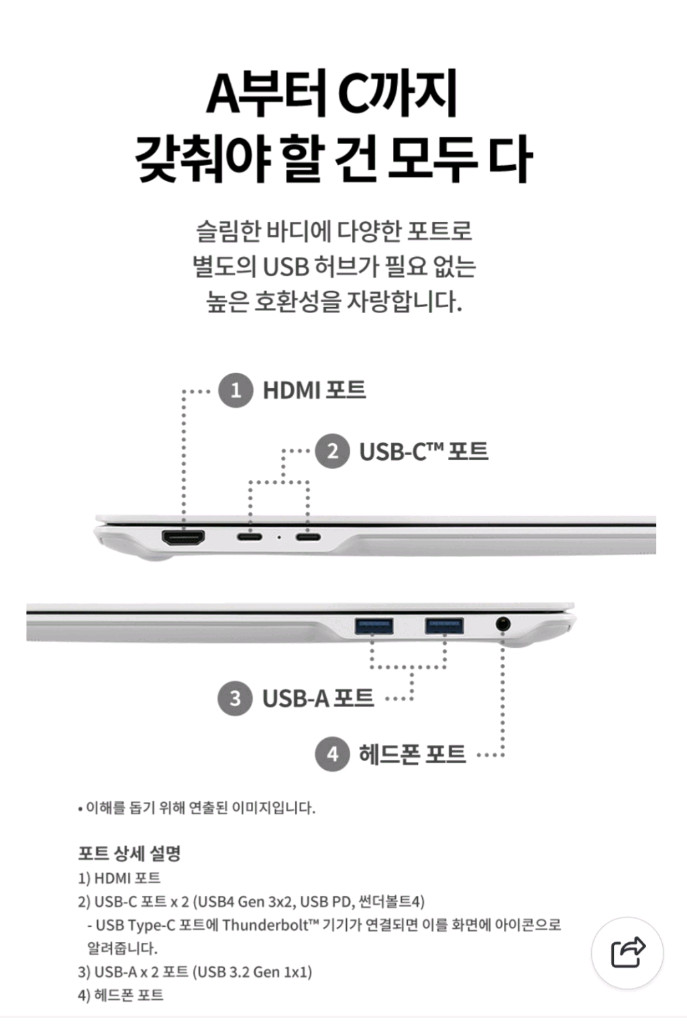 A부터 C까지
갖춰야 할 건 모두 다

슬림한 바디에 다양한 포트로
별도의 USB 허브가 필요 없는
높은 호환성을 자랑합니다.

1 HDMI 포트

2 USB-C™ 포트

3 USB-A 포트

4 헤드폰 포트

• 이해를 돕기 위해 연출된 이미지입니다.

포트 상세 설명
1) HDMI 포트
2) USB-C 포트 x 2 (USB4 Gen 3x2, USB PD, 썬더볼트4)
- USB Type-C 포트에 Thunderbolt™ 기기가 연결되면 이를 화면에 아이콘으로 알려줍니다.
3) USB-A x 2 포트 (USB 3.2 Gen 1x1)
4) 헤드폰 포트