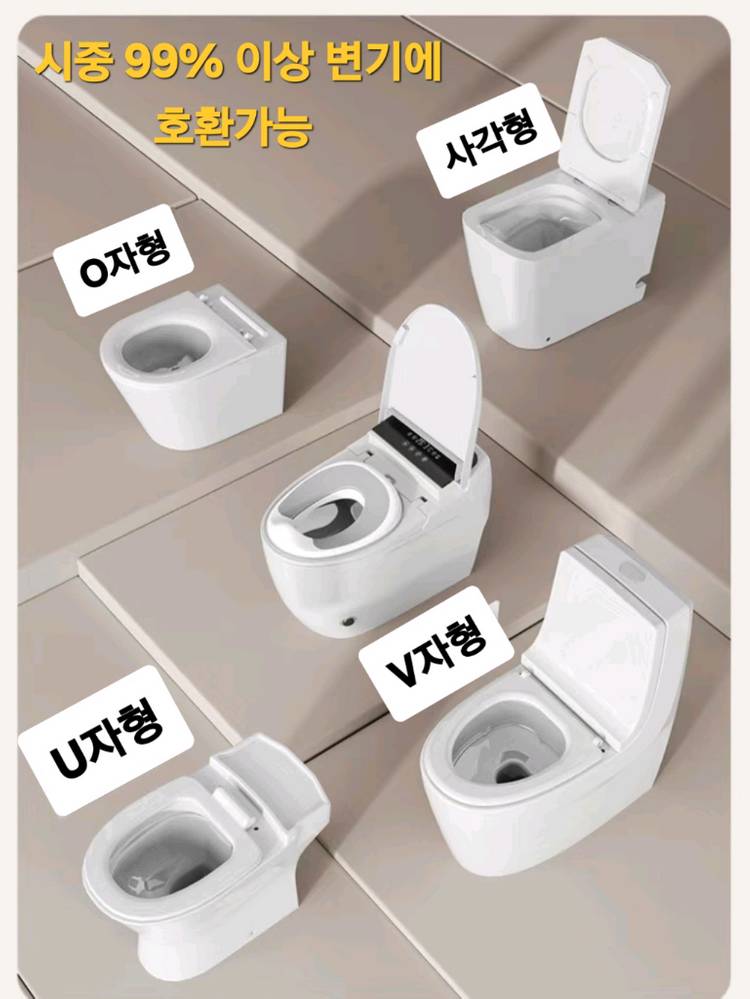 시중 99% 이상 변기에 호환가능

사각형

O자형

V자형

U자형