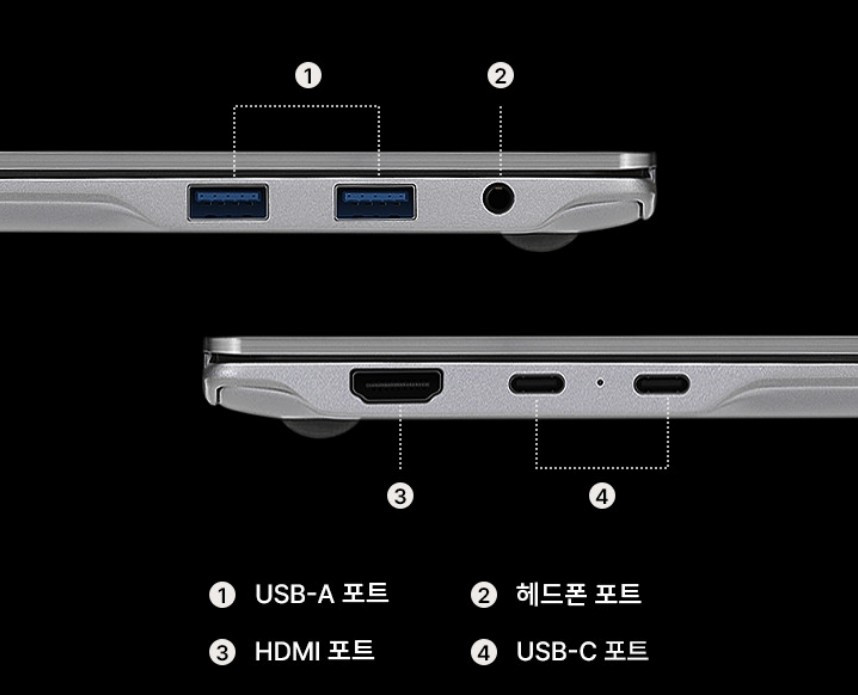 1 2

3 4

1 USB-A 포트
2 헤드폰 포트
3 HDMI 포트
4 USB-C 포트