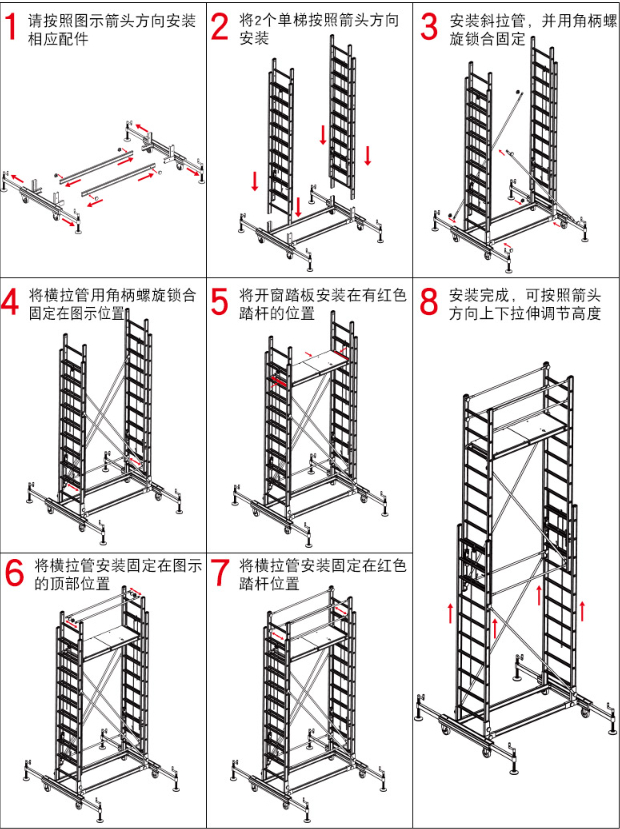 1 请按照图示箭头方向安装相应配件

2 将2个单梯按照箭头方向安装

3 安装斜拉管，并用角柄螺旋锁合固定

4 将横拉管用角柄螺旋锁合固定在图示位置

5 将开窗踏板安装在有红色踏杆的位置

8 安装完成，可按照箭头方向上下拉伸调节高度

6 将横拉管安装固定在图示的顶部位置

7 将横拉管安装固定在红色踏杆位置