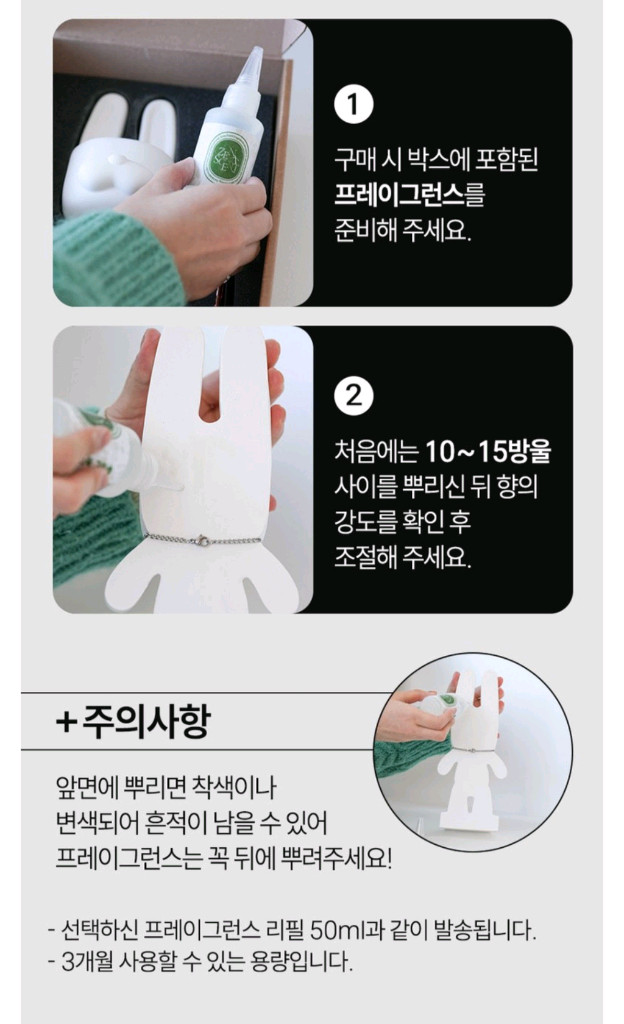 1

구매 시 박스에 포함된 프레이그런스를 준비해 주세요.

2

처음에는 10~15방울 사이를 뿌리신 뒤 향의 강도를 확인 후 조절해 주세요.

+주의사항

앞면에 뿌리면 착색이나 변색되어 흔적이 남을 수 있어 프레이그런스는 꼭 뒤에 뿌려주세요!

- 선택하신 프레이그런스 리필 50ml과 같이 발송됩니다.
- 3개월 사용할 수 있는 용량입니다.