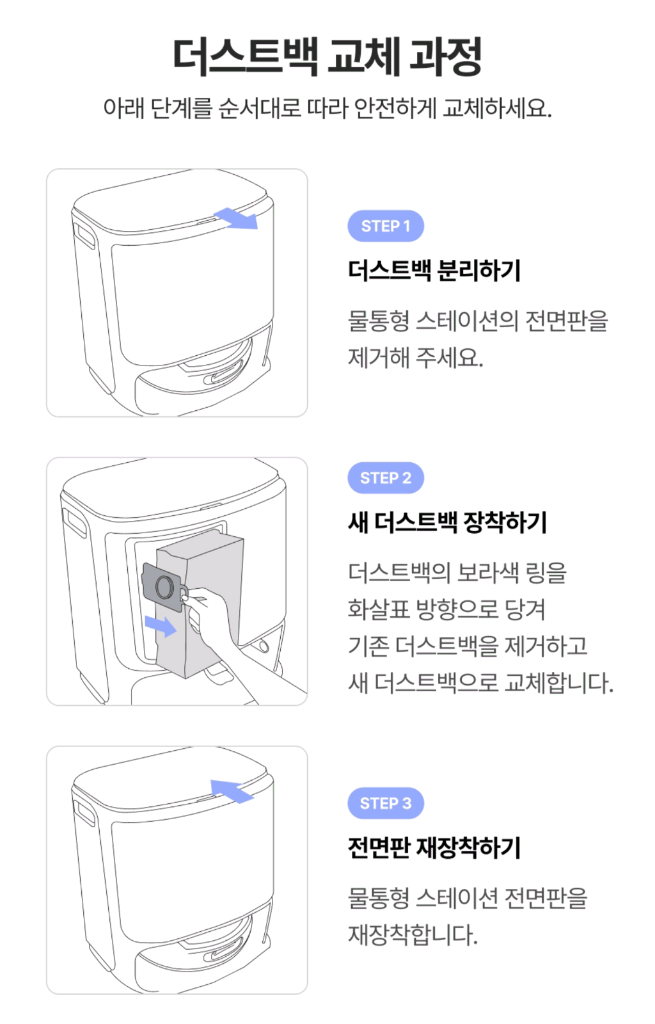 더스트백 교체 과정

아래 단계를 순서대로 따라 안전하게 교체하세요.

STEP 1

더스트백 분리하기

물통형 스테이션의 전면판을 제거해 주세요.

STEP 2

새 더스트백 장착하기

더스트백의 보라색 링을 화살표 방향으로 당겨 기존 더스트백을 제거하고 새 더스트백으로 교체합니다.

STEP 3

전면판 재장착하기

물통형 스테이션 전면판을 재장착합니다.