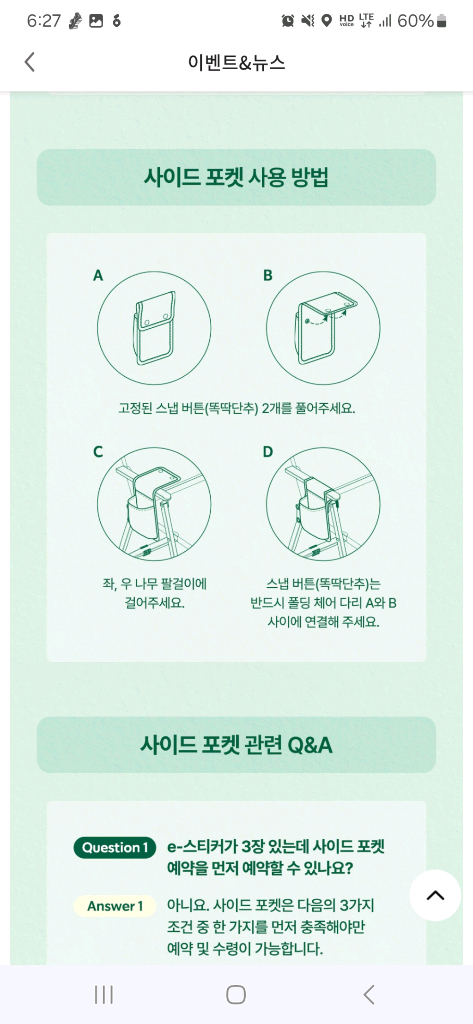 6:27 60%

이벤트&뉴스

사이드 포켓 사용 방법

A

B

고정된 스냅 버튼(똑딱단추) 2개를 풀어주세요.

C

D

좌, 우 나무 팔걸이에 걸어주세요.

스냅 버튼(똑딱단추)는 반드시 폴딩 체어 다리 A와 B 사이에 연결해 주세요.

사이드 포켓 관련 Q&A

Question 1 e-스티커가 3장 있는데 사이드 포켓 예약을 먼저 예약할 수 있나요?

Answer 1 아니요. 사이드 포켓은 다음의 3가지 조건 중 한 가지를 먼저 충족해야만 예약 및 수령이 가능합니다.