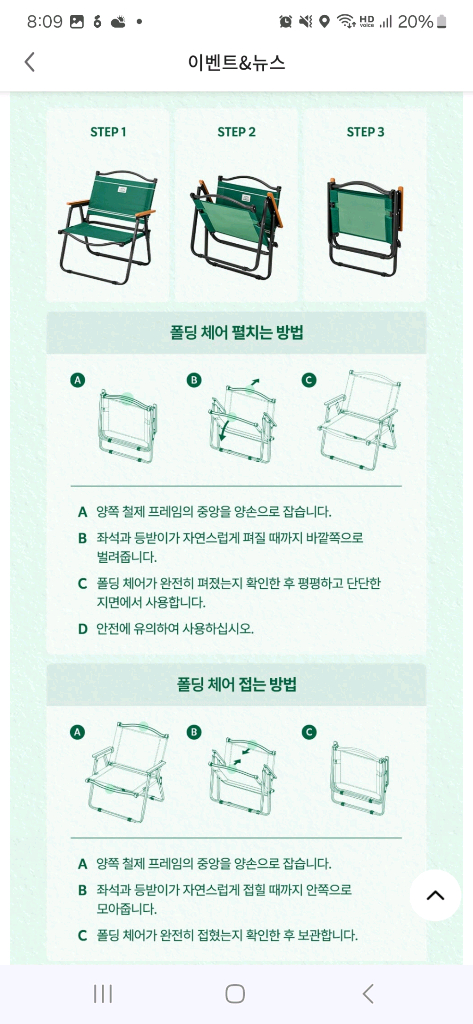 8:09 20%

이벤트&뉴스

STEP 1

STEP 2

STEP 3

폴딩 체어 펼치는 방법

A

B

C

A 양쪽 철제 프레임의 중앙을 양손으로 잡습니다.

B 좌석과 등받이가 자연스럽게 펴질 때까지 바깥쪽으로 벌려줍니다.

C 폴딩 체어가 완전히 펴졌는지 확인한 후 평평하고 단단한 지면에서 사용합니다.

D 안전에 유의하여 사용하십시오.

폴딩 체어 접는 방법

A

B

C

A 양쪽 철제 프레임의 중앙을 양손으로 잡습니다.

B 좌석과 등받이가 자연스럽게 접힐 때까지 안쪽으로 모아줍니다.

C 폴딩 체어가 완전히 접혔는지 확인한 후 보관합니다.