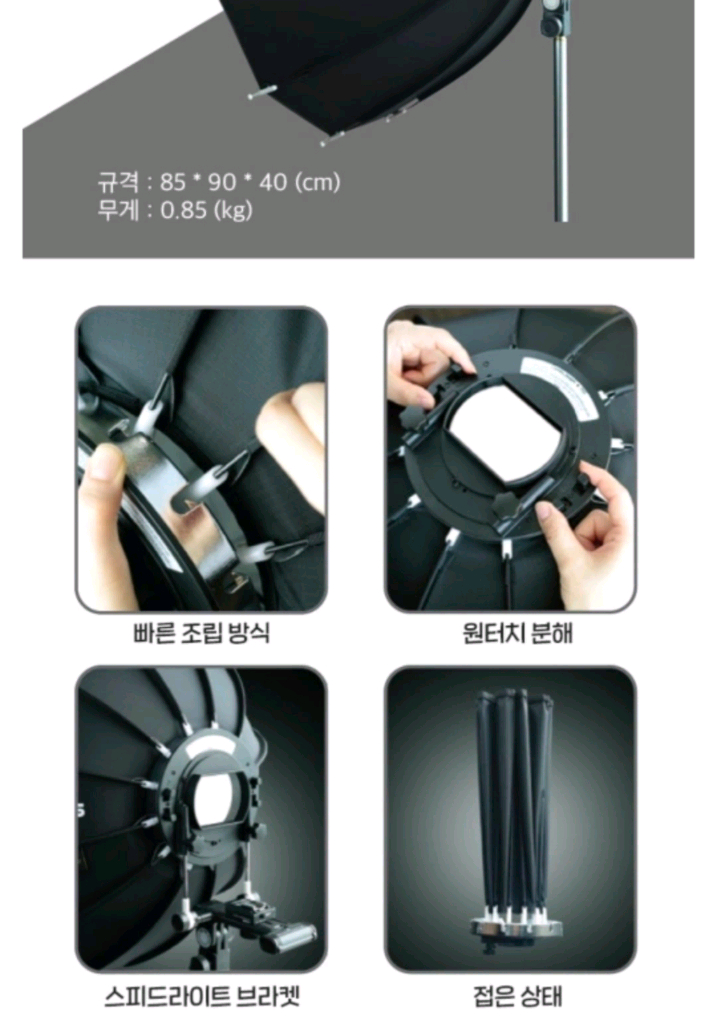 규격 : 85 * 90 * 40 (cm)
무게 : 0.85 (kg)

빠른 조립 방식

원터치 분해

스피드라이트 브라켓

접은 상태