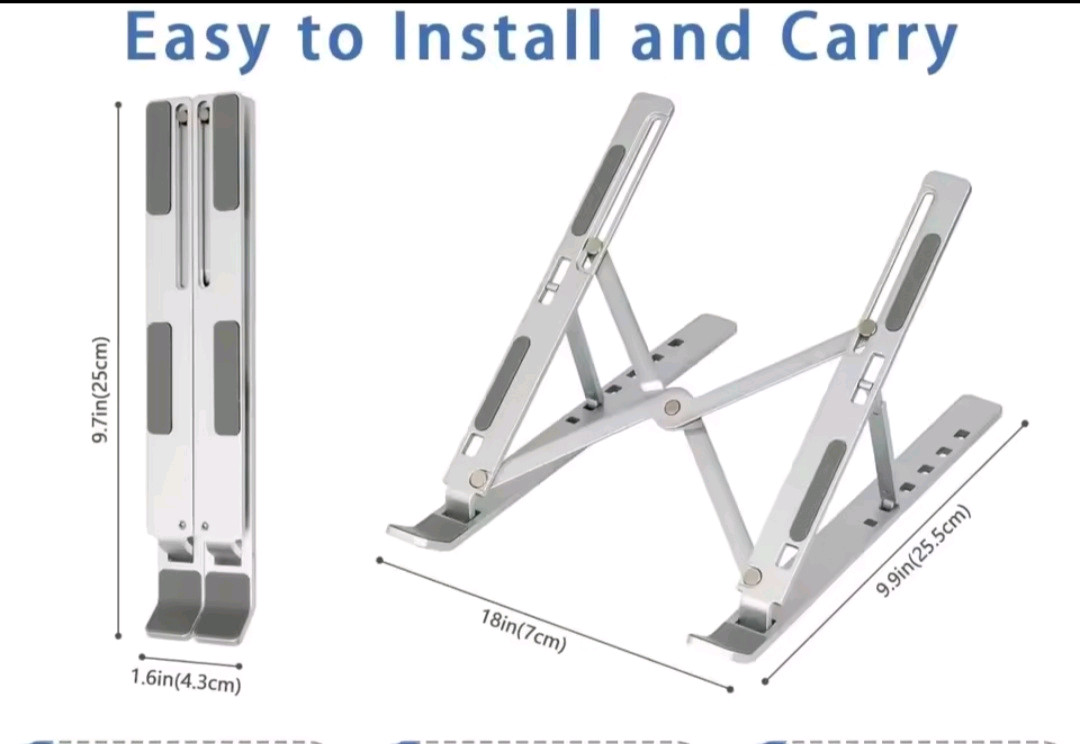 Easy to Install and Carry

9.7in(25cm)

1.6in(4.3cm)

18in(7cm)

9.9in(25.5cm)