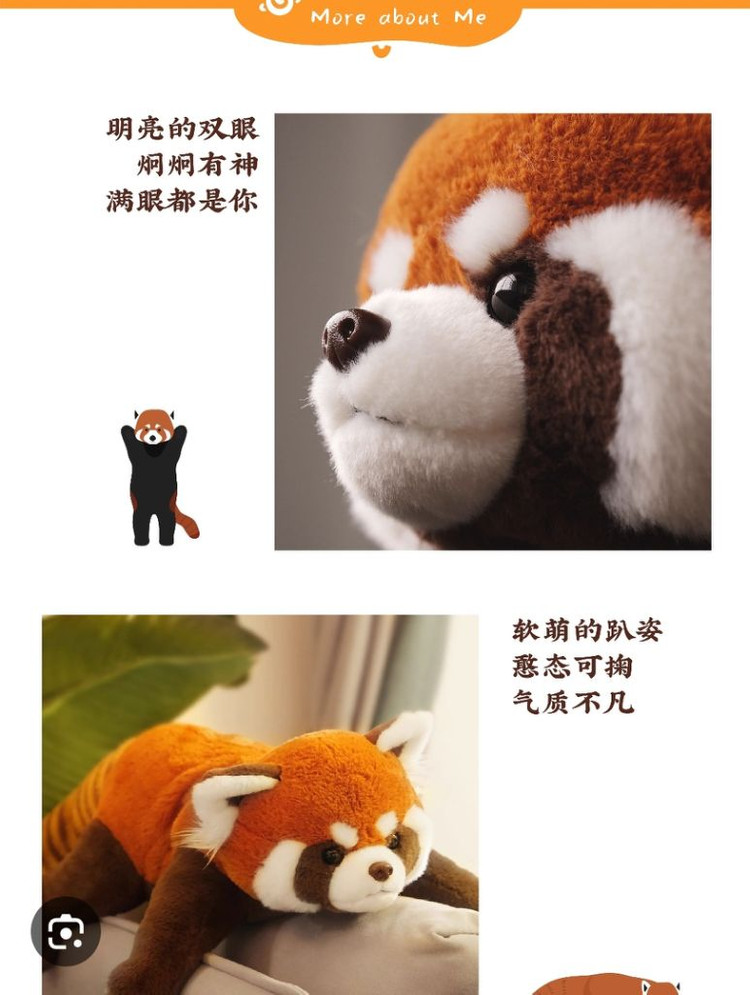 More about Me

明亮的双眼
炯炯有神
满眼都是你

软萌的趴姿
憨态可掬
气质不凡