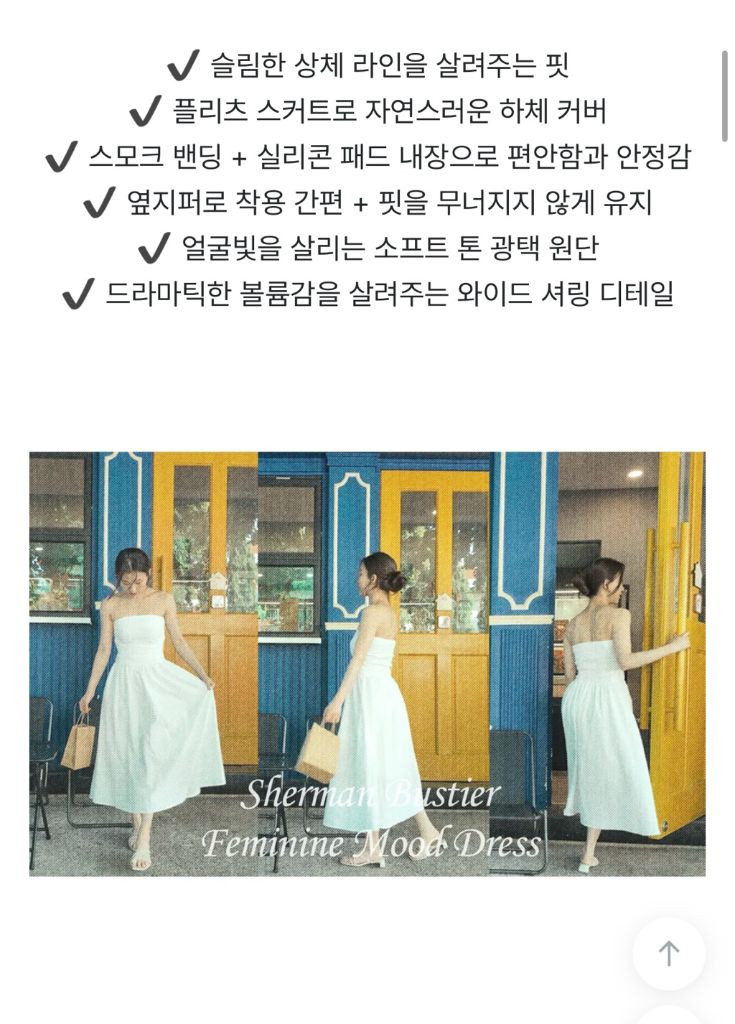 ✔ 슬림한 상체 라인을 살려주는 핏
✔ 플리츠 스커트로 자연스러운 하체 커버
✔ 스모크 밴딩 + 실리콘 패드 내장으로 편안함과 안정감
✔ 옆지퍼로 착용 간편 + 핏을 무너지지 않게 유지
✔ 얼굴빛을 살리는 소프트 톤 광택 원단
✔ 드라마틱한 볼륨감을 살려주는 와이드 셔링 디테일

Sherman Bustier
Feminine Mood Dress