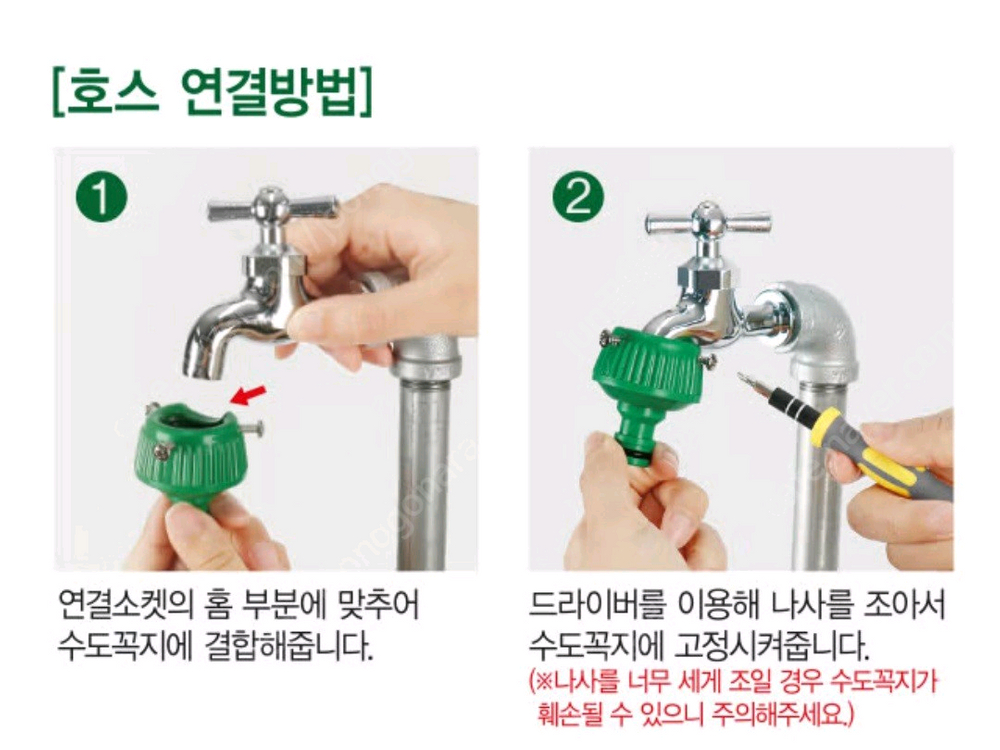 [호스 연결방법]

1

연결소켓의 홈 부분에 맞추어 수도꼭지에 결합해줍니다.

2

드라이버를 이용해 나사를 조아서 수도꼭지에 고정시켜줍니다.
(※나사를 너무 세게 조일 경우 수도꼭지가 훼손될 수 있으니 주의해주세요.)