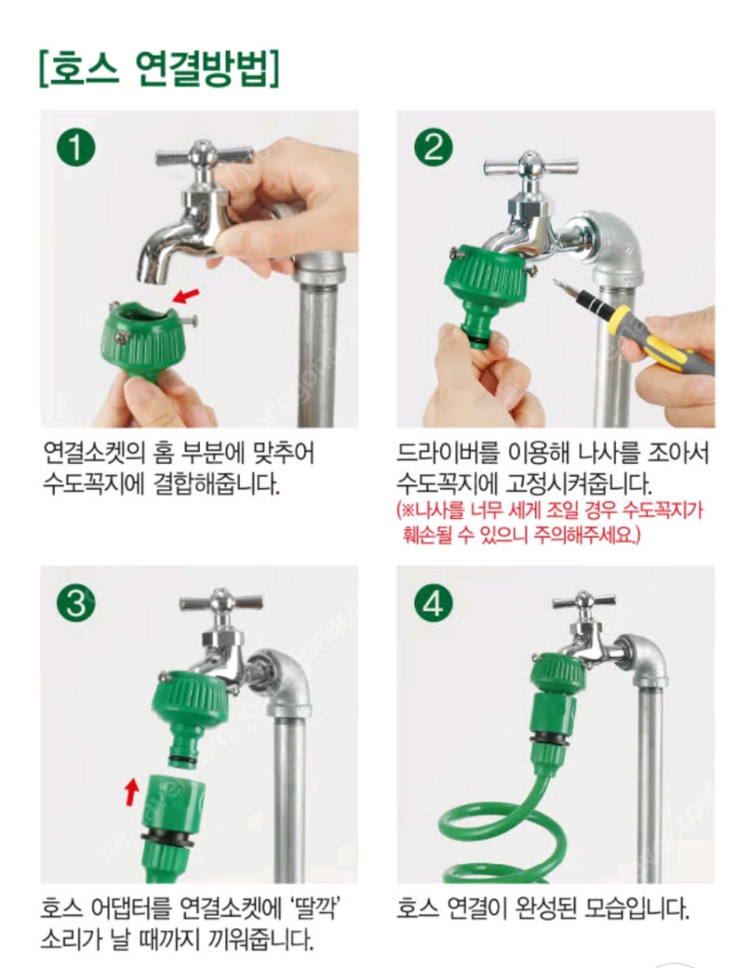 [호스 연결방법]

1

연결소켓의 홈 부분에 맞추어 수도꼭지에 결합해줍니다.

2

드라이버를 이용해 나사를 조아서 수도꼭지에 고정시켜줍니다.
(※나사를 너무 세게 조일 경우 수도꼭지가 훼손될 수 있으니 주의해주세요.)

3

호스 어댑터를 연결소켓에 '딸깍' 소리가 날 때까지 끼워줍니다.

4

호스 연결이 완성된 모습입니다.