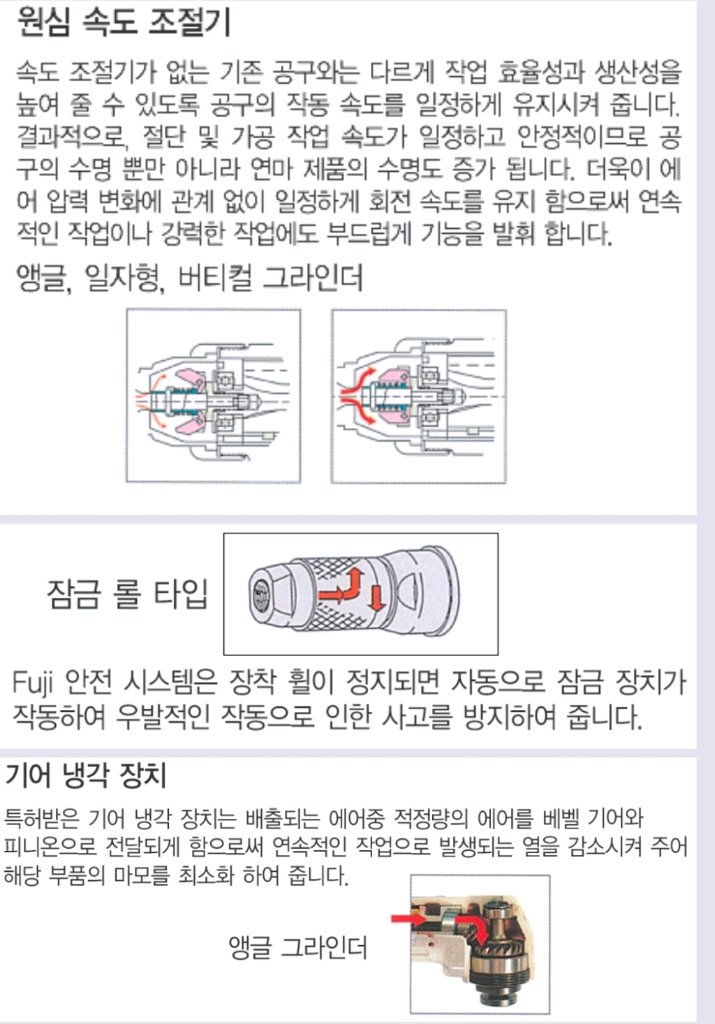 원심 속도 조절기

속도 조절기가 없는 기존 공구와는 다르게 작업 효율성과 생산성을 높여 줄 수 있도록 공구의 작동 속도를 일정하게 유지시켜 줍니다. 결과적으로, 절단 및 가공 작업 속도가 일정하고 안정적이므로 공구의 수명 뿐만 아니라 연마 제품의 수명도 증가 됩니다. 더욱이 에어 압력 변화에 관계 없이 일정하게 회전 속도를 유지 함으로써 연속적인 작업이나 강력한 작업에도 부드럽게 기능을 발휘 합니다.

앵글, 일자형, 버티컬 그라인더

잠금 롤 타입

Fuji 안전 시스템은 장착 휠이 정지되면 자동으로 잠금 장치가 작동하여 우발적인 작동으로 인한 사고를 방지하여 줍니다.

기어 냉각 장치

특허받은 기어 냉각 장치는 배출되는 에어중 적정량의 에어를 베벨 기어와 피니온으로 전달되게 함으로써 연속적인 작업으로 발생되는 열을 감소시켜 주어 해당 부품의 마모를 최소화 하여 줍니다.

앵글 그라인더