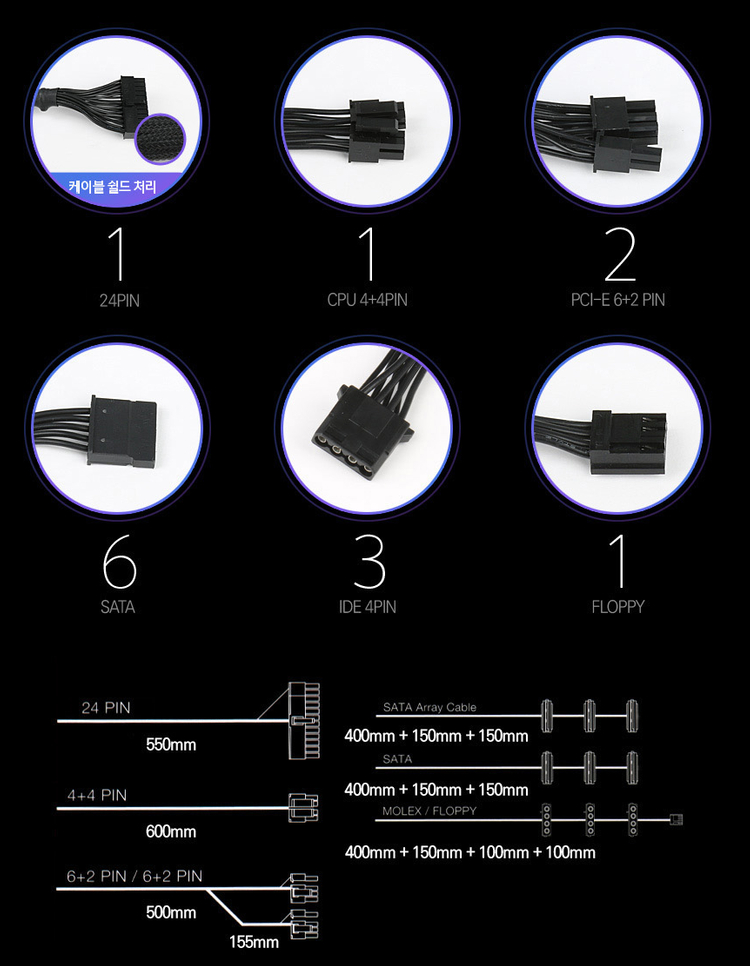 케이블 쉴드 처리

1
24PIN

1
CPU 4+4PIN

2
PCI-E 6+2 PIN

6
SATA

3
IDE 4PIN

1
FLOPPY

24 PIN
550mm

4+4 PIN
600mm

6+2 PIN / 6+2 PIN
500mm
155mm

SATA Array Cable
400mm + 150mm + 150mm

SATA
400mm + 150mm + 150mm

MOLEX / FLOPPY
400mm + 150mm + 100mm + 100mm