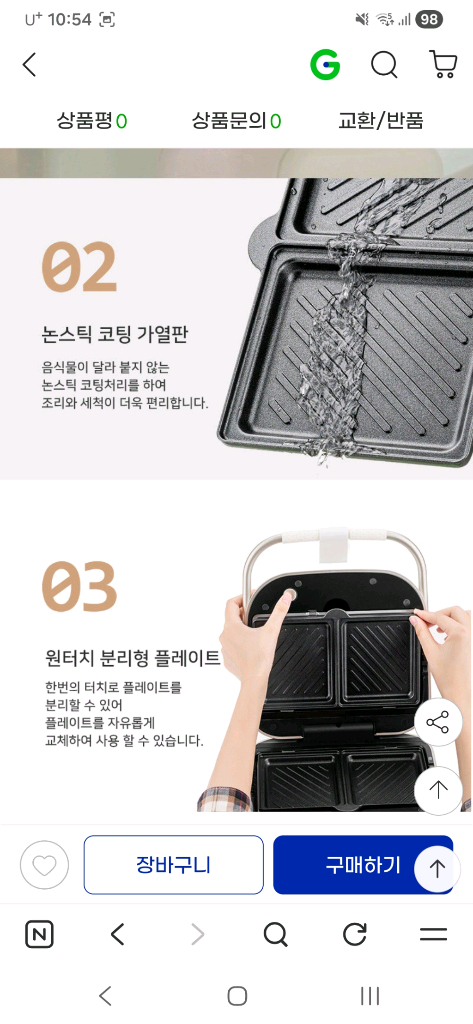 U⁺ 10:54 98

G

상품평 0 상품문의 0 교환/반품

02

논스틱 코팅 가열판

음식물이 달라 붙지 않는 논스틱 코팅처리를 하여 조리와 세척이 더욱 편리합니다.

03

원터치 분리형 플레이트

한번의 터치로 플레이트를 분리할 수 있어 플레이트를 자유롭게 교체하여 사용 할 수 있습니다.

장바구니 구매하기

N