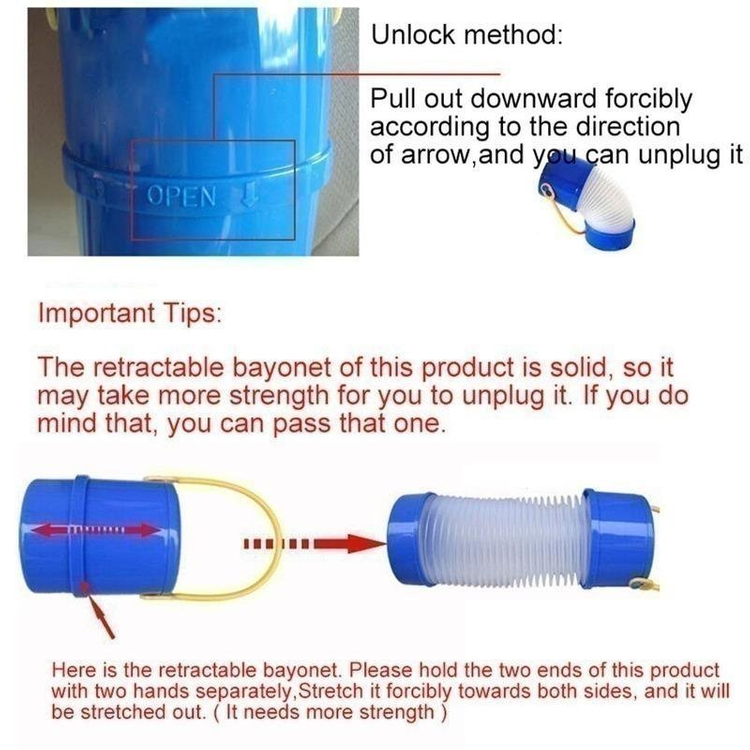 OPEN

Unlock method:

Pull out downward forcibly according to the direction of arrow,and you can unplug it

Important Tips:

The retractable bayonet of this product is solid, so it may take more strength for you to unplug it. If you do mind that, you can pass that one.

Here is the retractable bayonet. Please hold the two ends of this product with two hands separately,Stretch it forcibly towards both sides, and it will be stretched out. ( It needs more strength )