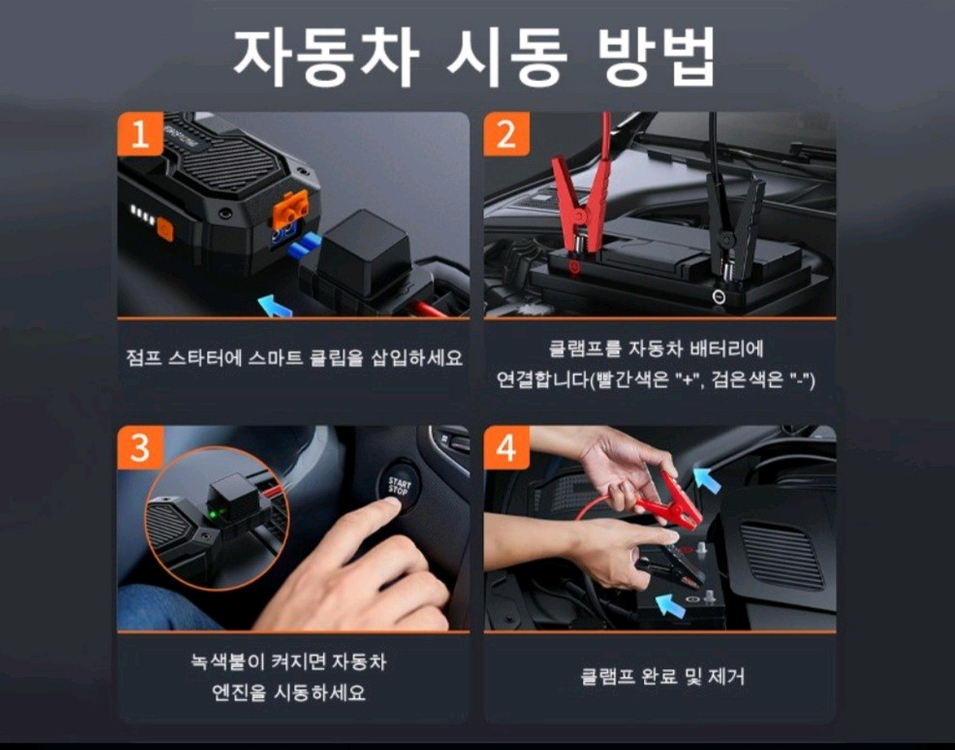 자동차 시동 방법

1

점프 스타터에 스마트 클립을 삽입하세요

2

클램프를 자동차 배터리에 연결합니다(빨간색은 "+", 검은색은 "-")

3

START STOP

녹색불이 켜지면 자동차 엔진을 시동하세요

4

클램프 완료 및 제거