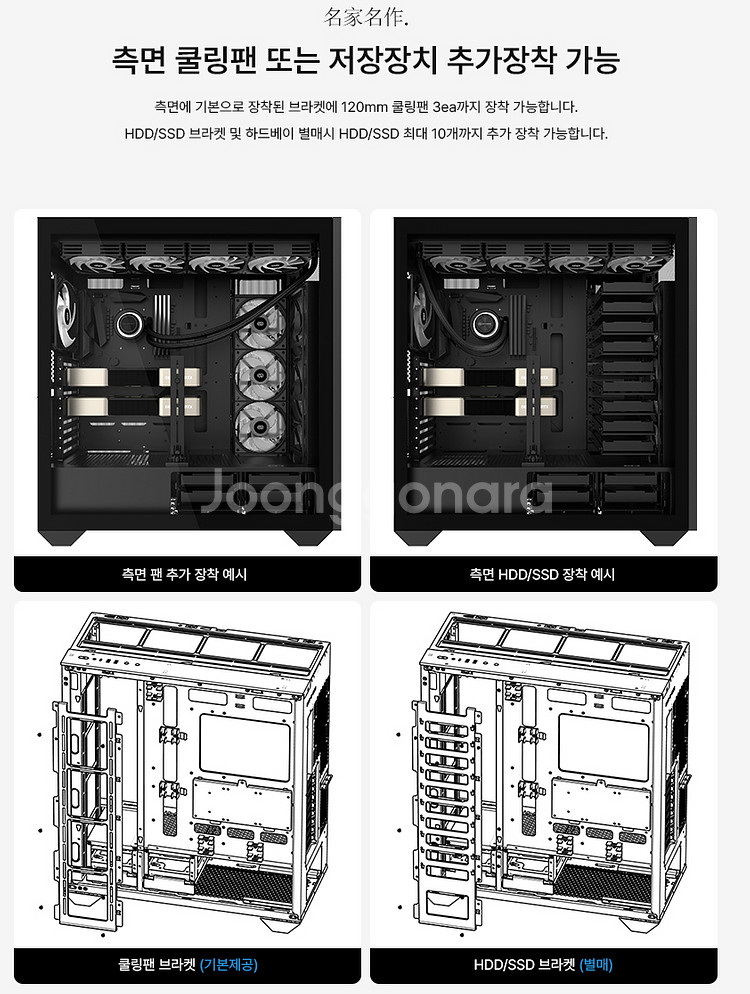 名家名作.

측면 쿨링팬 또는 저장장치 추가장착 가능

측면에 기본으로 장착된 브라켓에 120mm 쿨링팬 3ea까지 장착 가능합니다.
HDD/SSD 브라켓 및 하드베이 별매시 HDD/SSD 최대 10개까지 추가 장착 가능합니다.

Joonggonara

측면 팬 추가 장착 예시

측면 HDD/SSD 장착 예시

쿨링팬 브라켓 (기본제공)

HDD/SSD 브라켓 (별매)