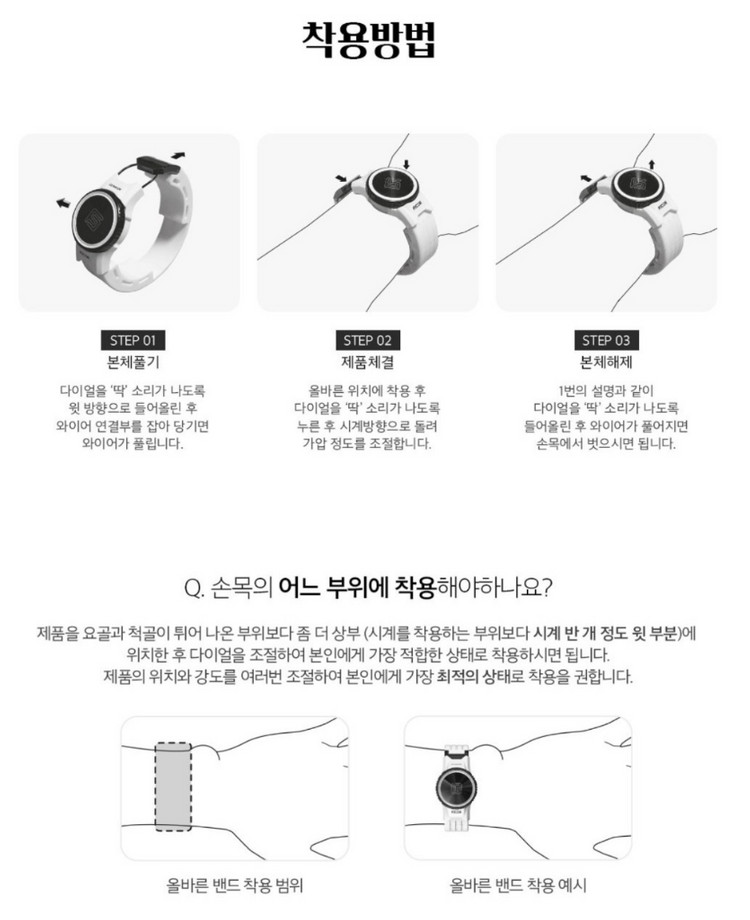 착용방법

STEP 01
본체풀기
다이얼을 '딱' 소리가 나도록 윗 방향으로 들어올린 후 와이어 연결부를 잡아 당기면 와이어가 풀립니다.

STEP 02
제품체결
올바른 위치에 착용 후 다이얼을 '딱' 소리가 나도록 누른 후 시계방향으로 돌려 가압 정도를 조절합니다.

STEP 03
본체해제
1번의 설명과 같이 다이얼을 '딱' 소리가 나도록 들어올린 후 와이어가 풀어지면 손목에서 벗으시면 됩니다.

Q. 손목의 어느 부위에 착용해야하나요?

제품을 요골과 척골이 튀어 나온 부위보다 좀 더 상부 (시계를 착용하는 부위보다 시계 반 개 정도 윗 부분)에 위치한 후 다이얼을 조절하여 본인에게 가장 적합한 상태로 착용하시면 됩니다.
제품의 위치와 강도를 여러번 조절하여 본인에게 가장 최적의 상태로 착용을 권합니다.

올바른 밴드 착용 범위

올바른 밴드 착용 예시